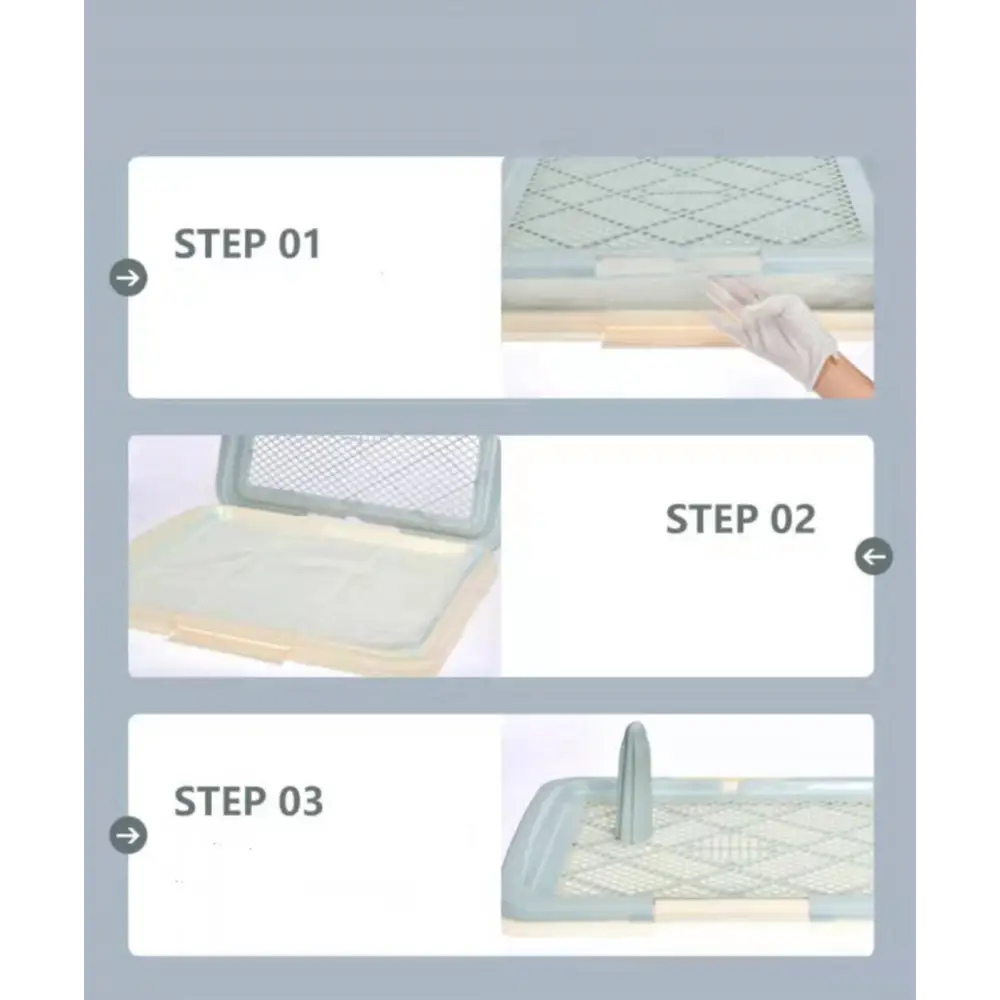 STEP 01

STEP 02

STEP 03