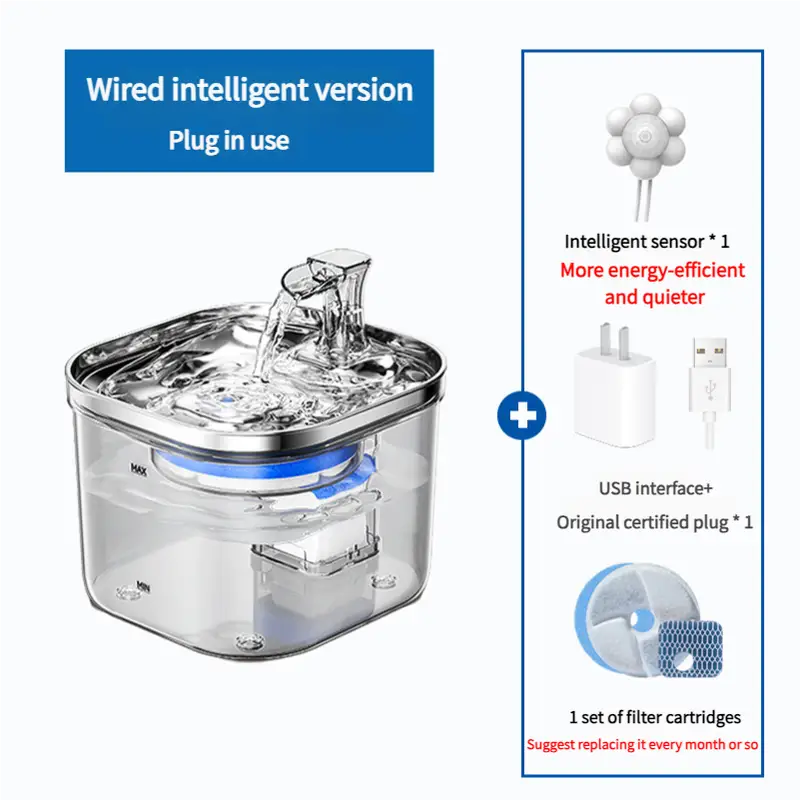 Wired intelligent version
Plug in use

MAX
MIN

Intelligent sensor * 1
More energy-efficient and quieter

USB interface+
Original certified plug * 1

1 set of filter cartridges
Suggest replacing it every month or so