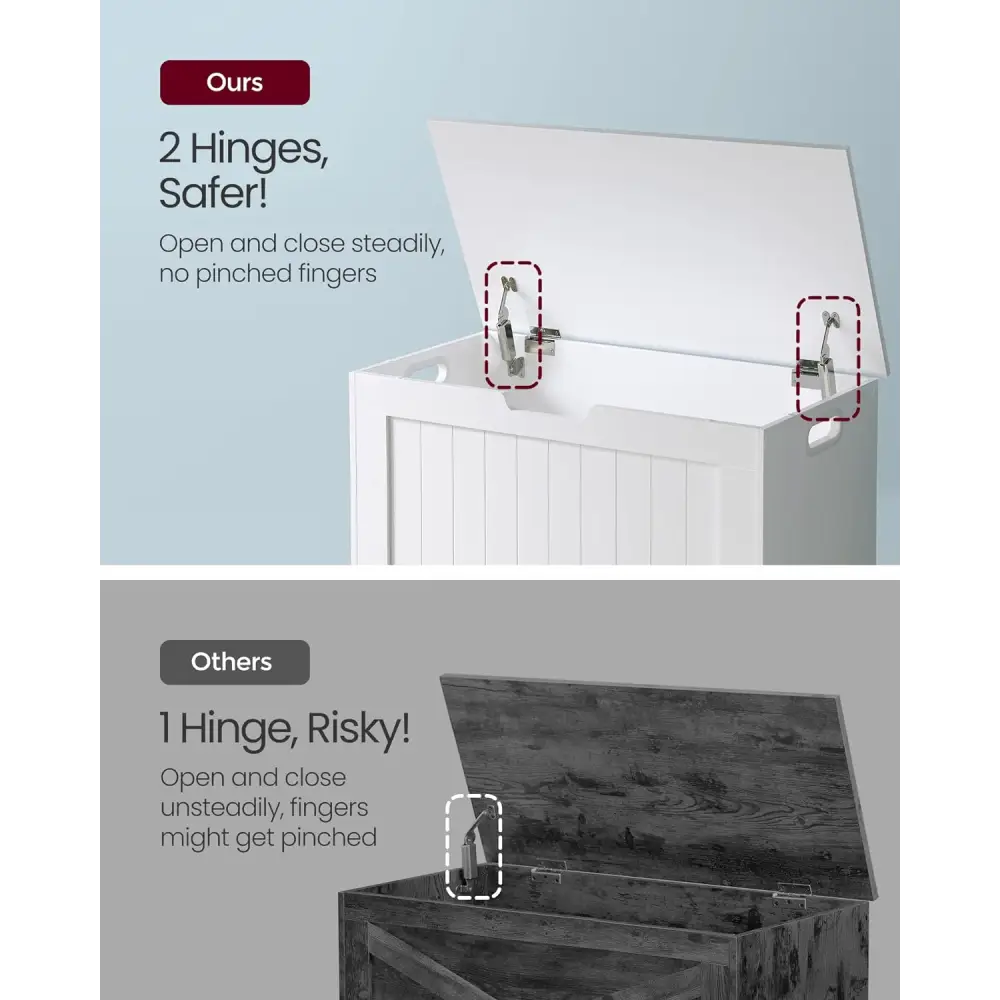 Ours

2 Hinges, Safer!

Open and close steadily, no pinched fingers

Others

1 Hinge, Risky!

Open and close unsteadily, fingers might get pinched