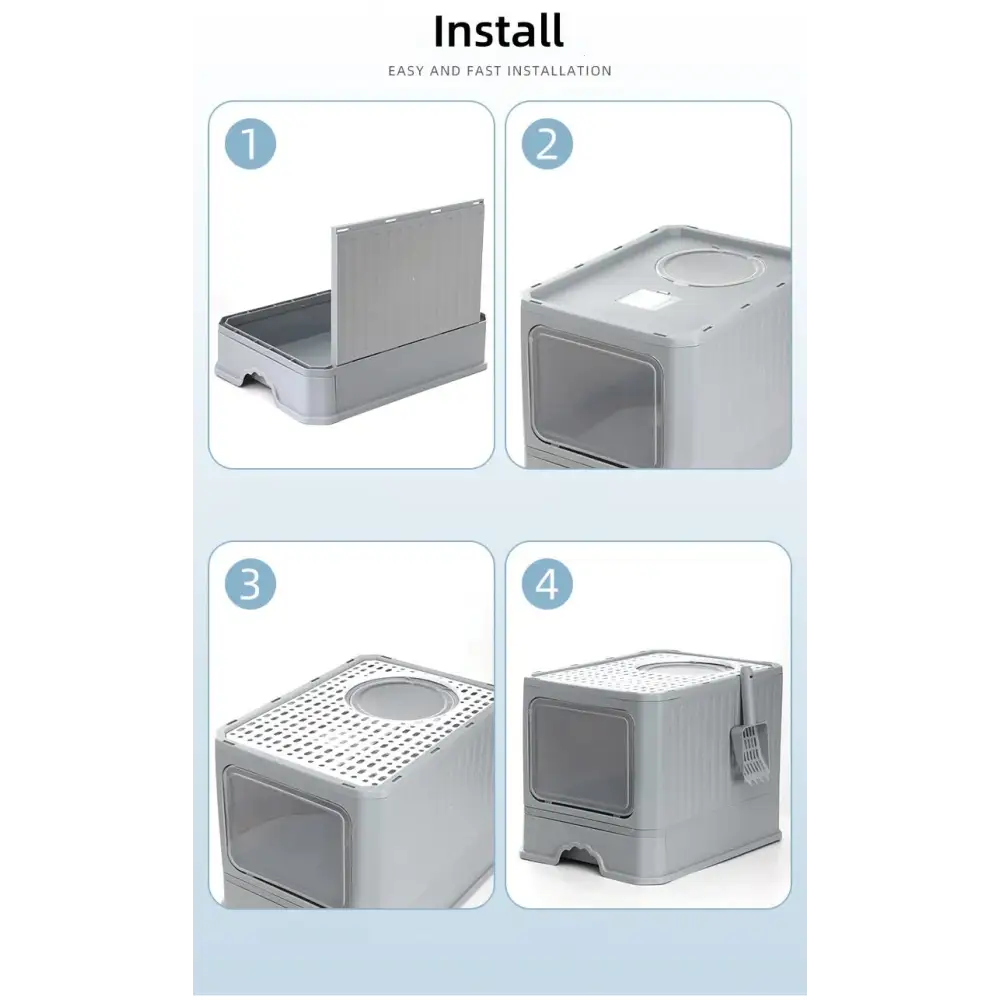 Install

EASY AND FAST INSTALLATION

1

2

3

4