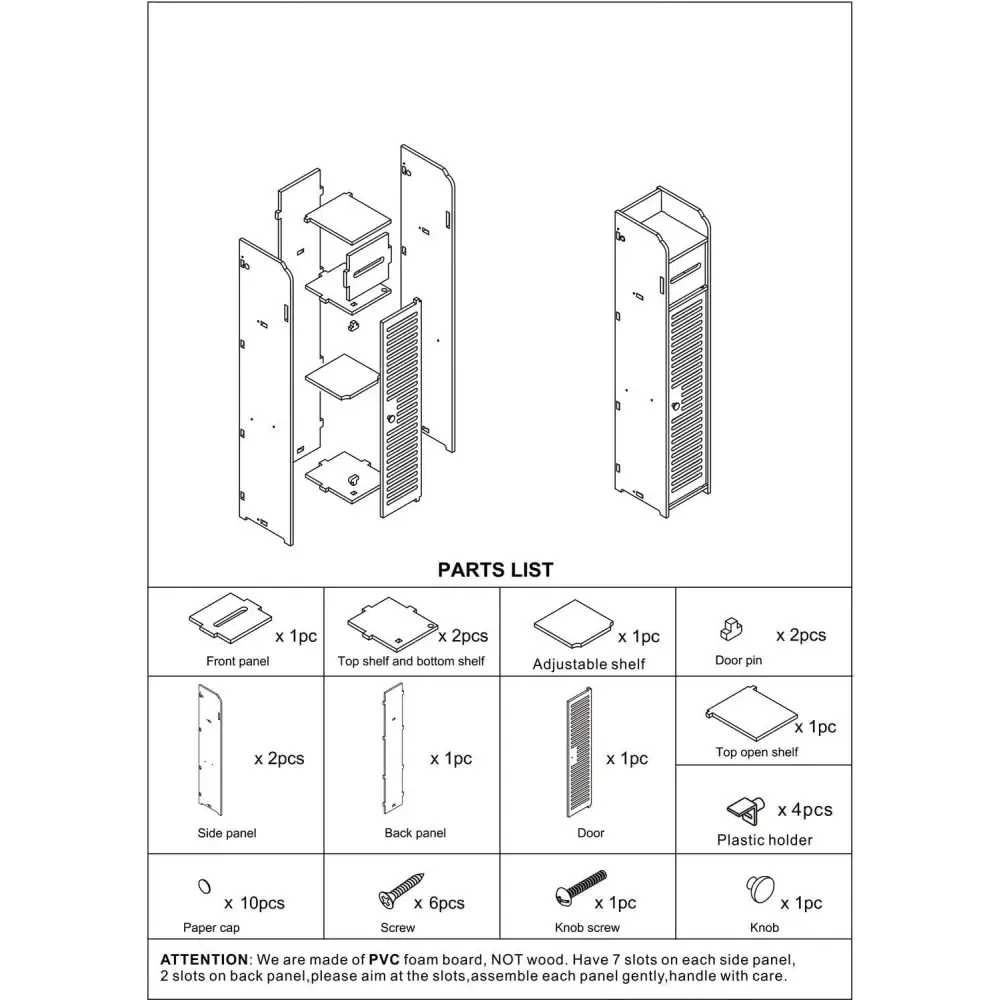 PARTS LIST

| x 1pc Front panel | x 2pcs Top shelf and bottom shelf | x 1pc Adjustable shelf | x 2pcs Door pin |
|---|---|---|---|
| x 2pcs Side panel | x 1pc Back panel | x 1pc Door | x 1pc Top open shelf |
| | | | x 4pcs Plastic holder |
| x 10pcs Paper cap | x 6pcs Screw | x 1pc Knob screw | x 1pc Knob |

ATTENTION: We are made of PVC foam board, NOT wood. Have 7 slots on each side panel, 2 slots on back panel,please aim at the slots,assemble each panel gently,handle with care.