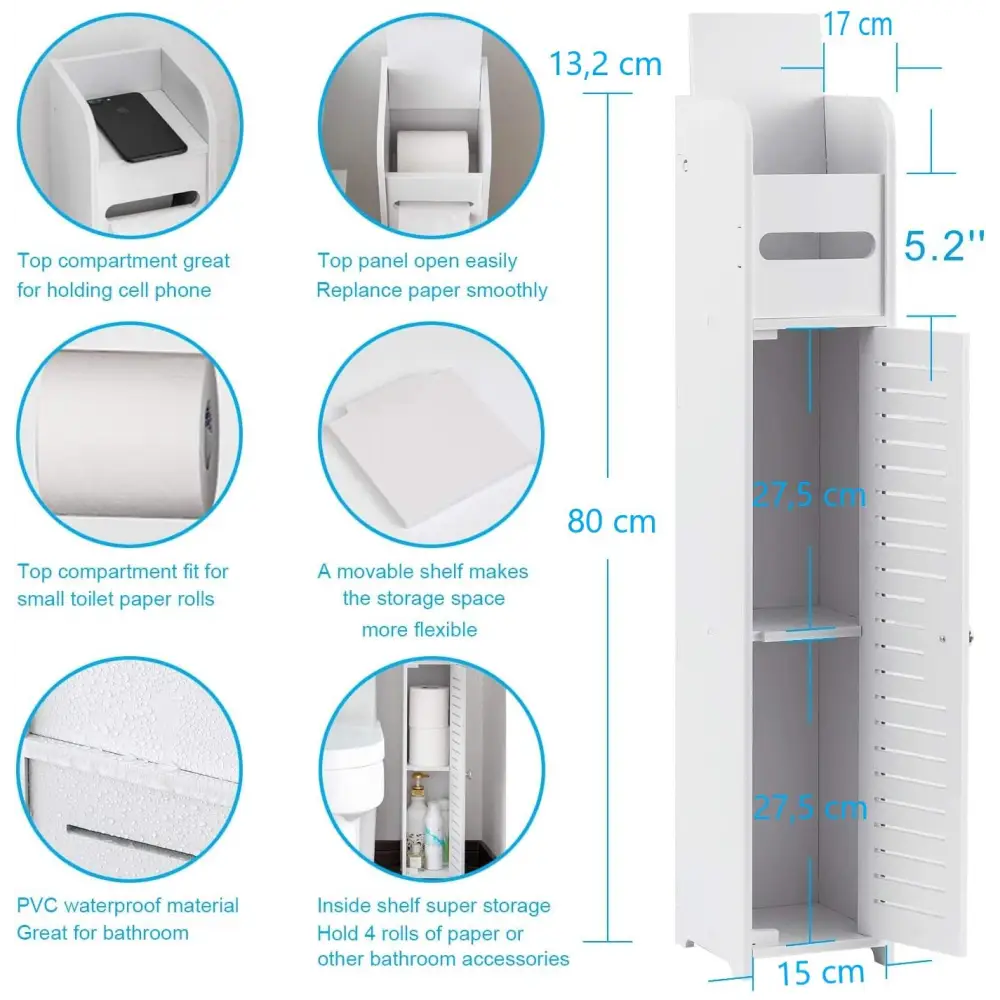 Top compartment great for holding cell phone

Top panel open easily Replance paper smoothly

Top compartment fit for small toilet paper rolls

A movable shelf makes the storage space more flexible

PVC waterproof material Great for bathroom

Inside shelf super storage Hold 4 rolls of paper or other bathroom accessories

13,2 cm

17 cm

5.2''

80 cm

27,5 cm

27,5 cm

15 cm