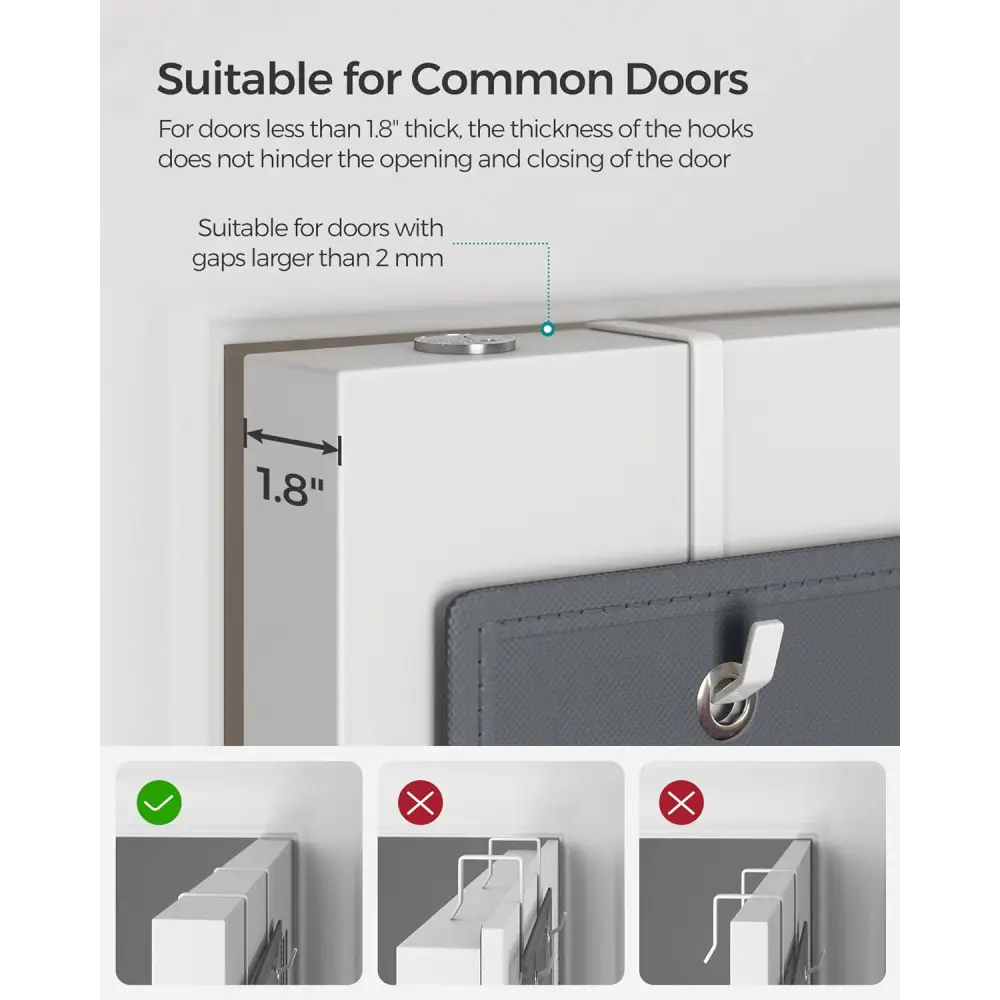 Suitable for Common Doors

For doors less than 1.8" thick, the thickness of the hooks does not hinder the opening and closing of the door

Suitable for doors with gaps larger than 2 mm

1.8"