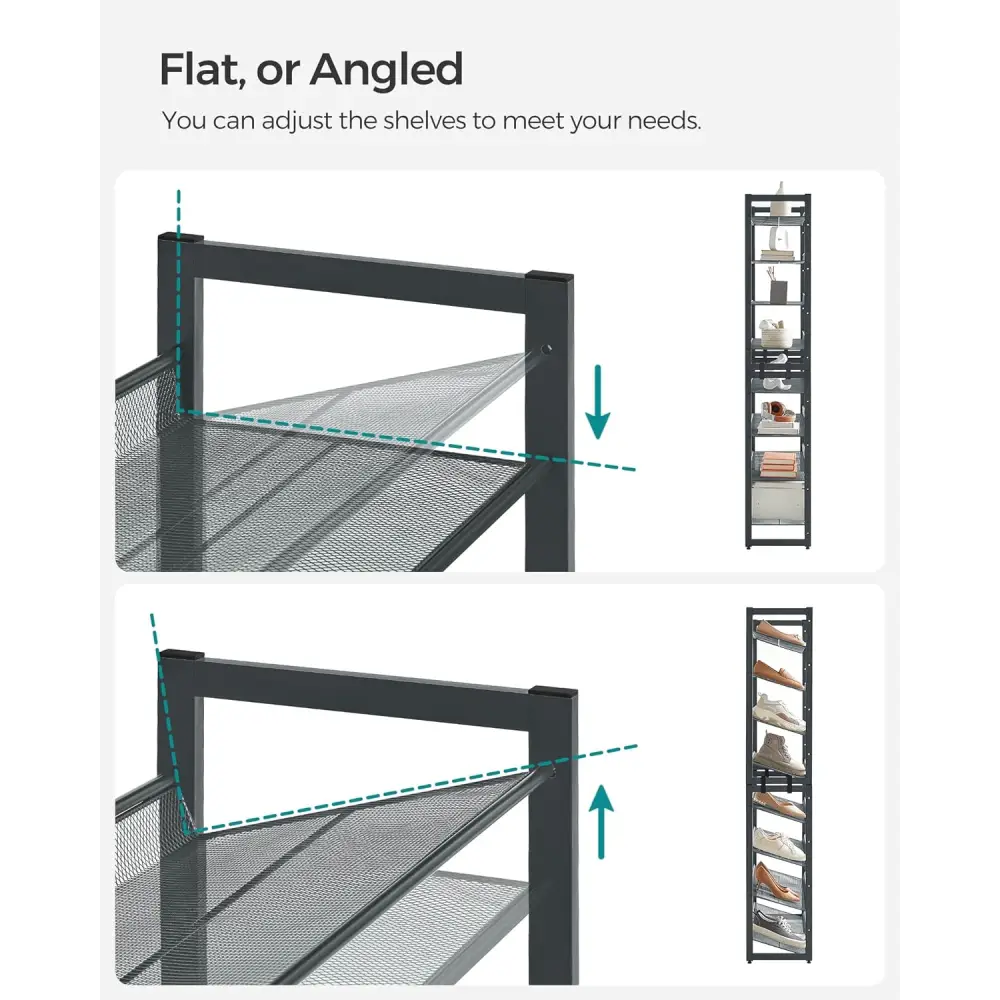 Flat, or Angled

You can adjust the shelves to meet your needs.