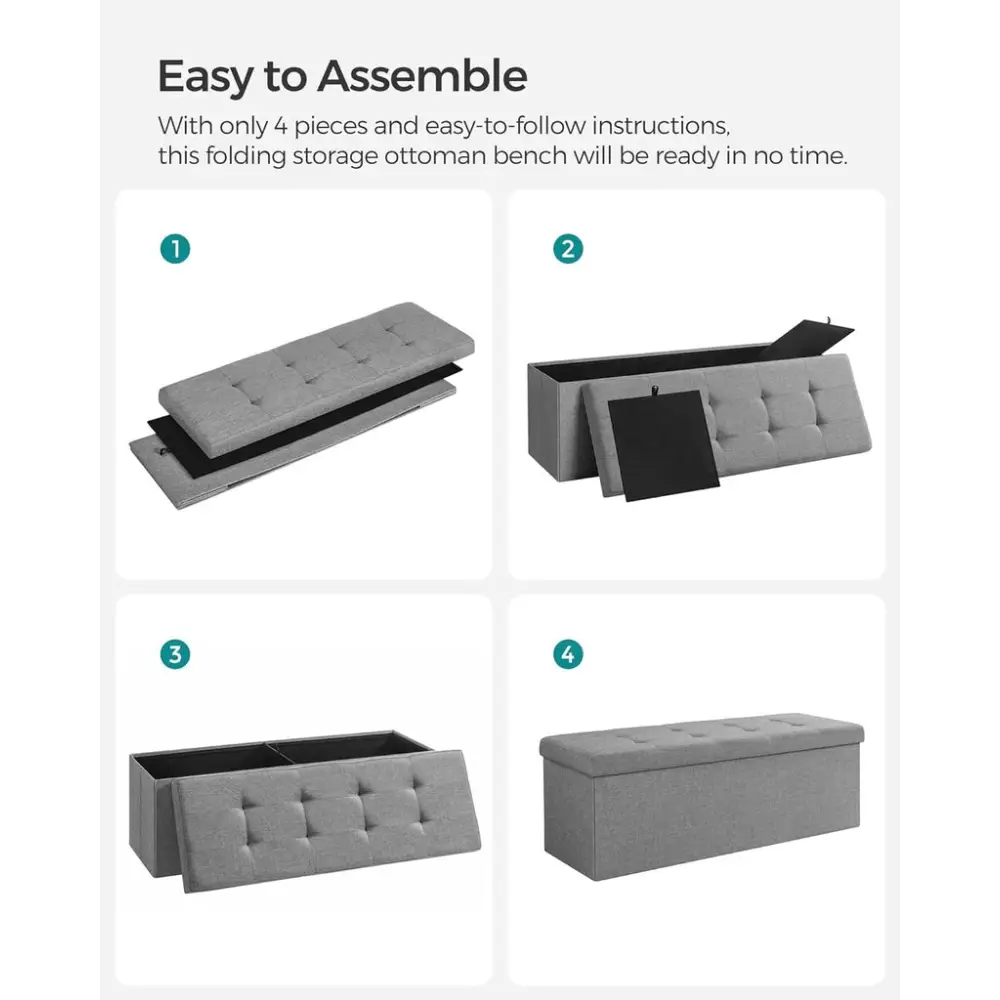 Easy to Assemble

With only 4 pieces and easy-to-follow instructions, this folding storage ottoman bench will be ready in no time.

1

2

3

4