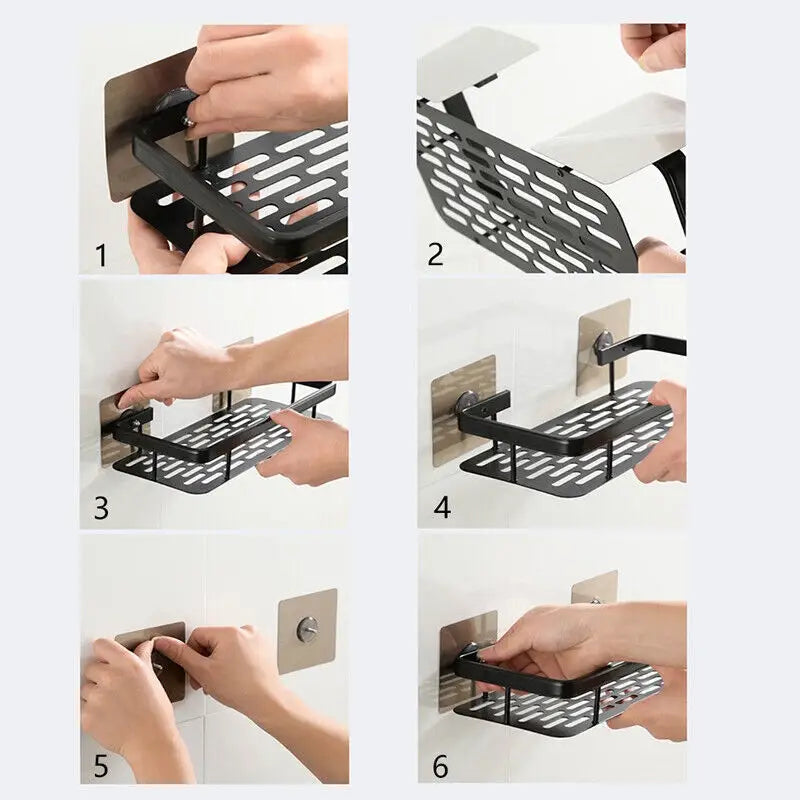 1

2

3

4

5

6