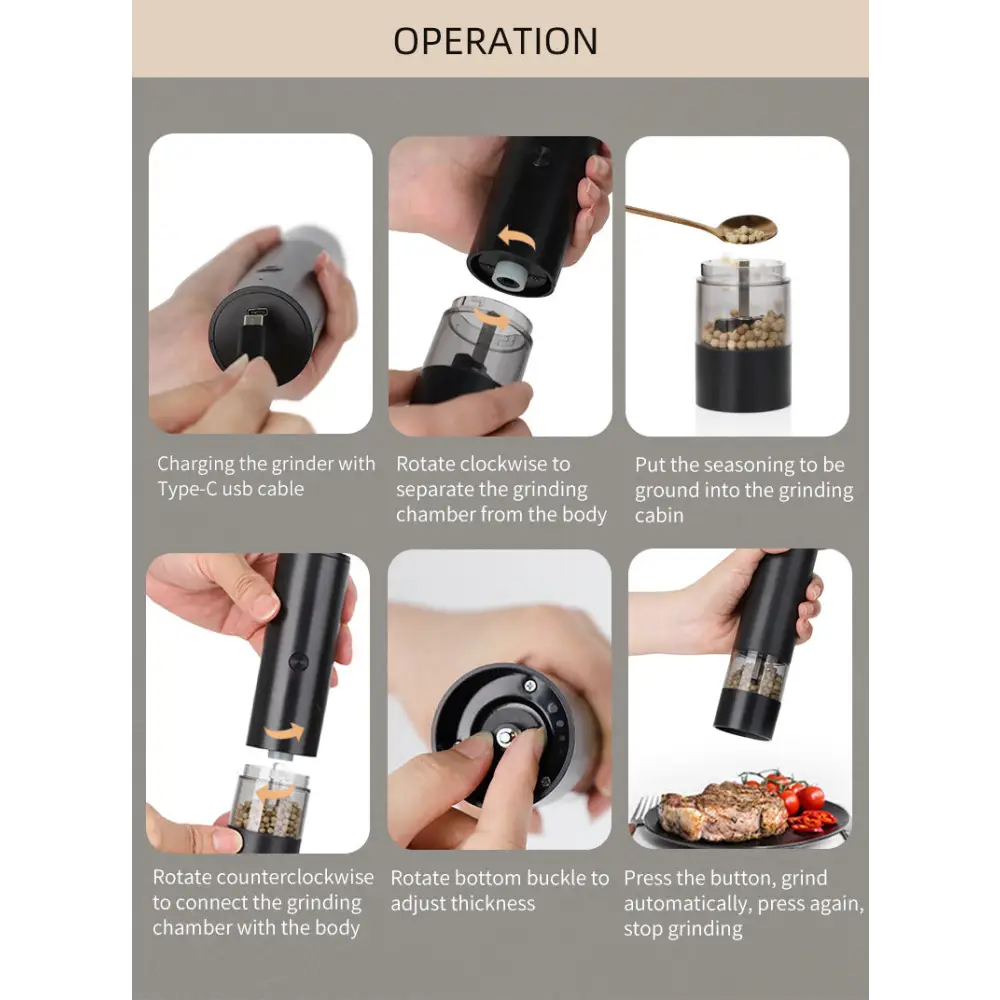 OPERATION

Charging the grinder with Type-C usb cable

Rotate clockwise to separate the grinding chamber from the body

Put the seasoning to be ground into the grinding cabin

Rotate counterclockwise to connect the grinding chamber with the body

Rotate bottom buckle to adjust thickness

Press the button, grind automatically, press again, stop grinding