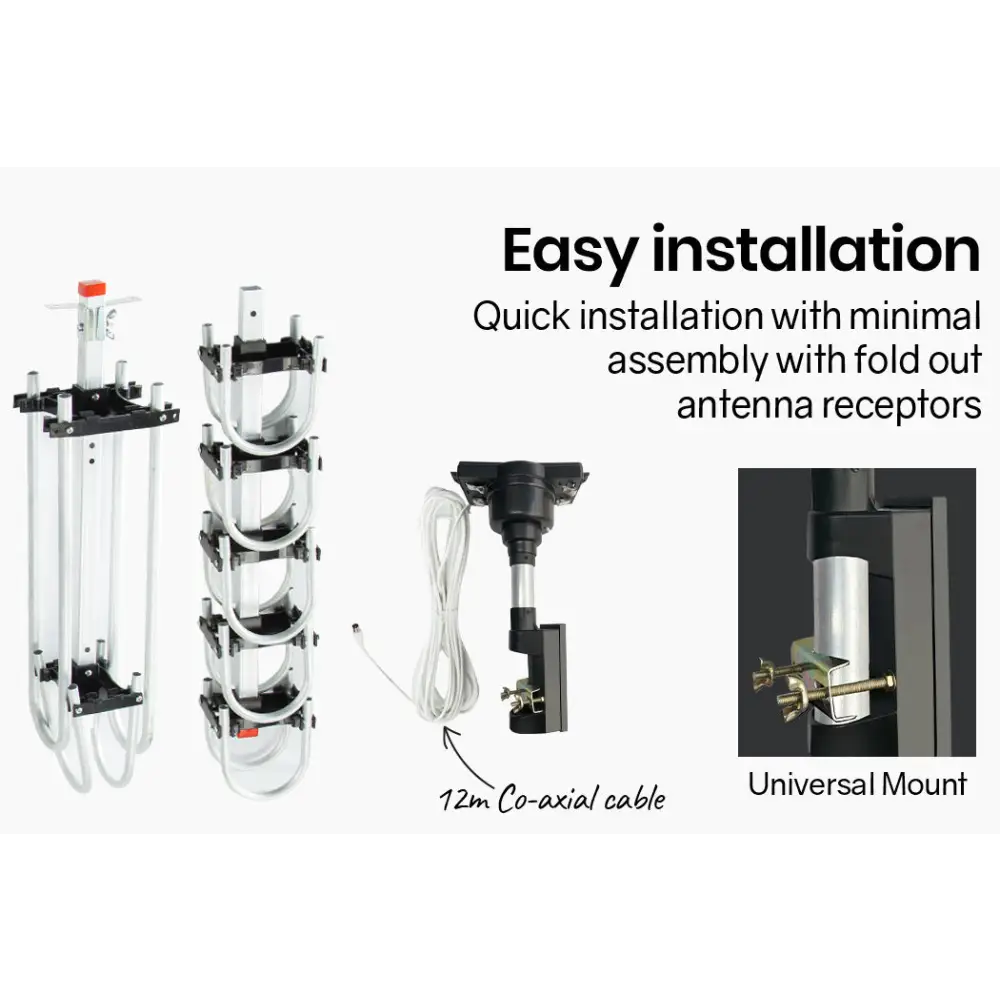 Easy installation

Quick installation with minimal assembly with fold out antenna receptors

12m Co-axial cable

Universal Mount