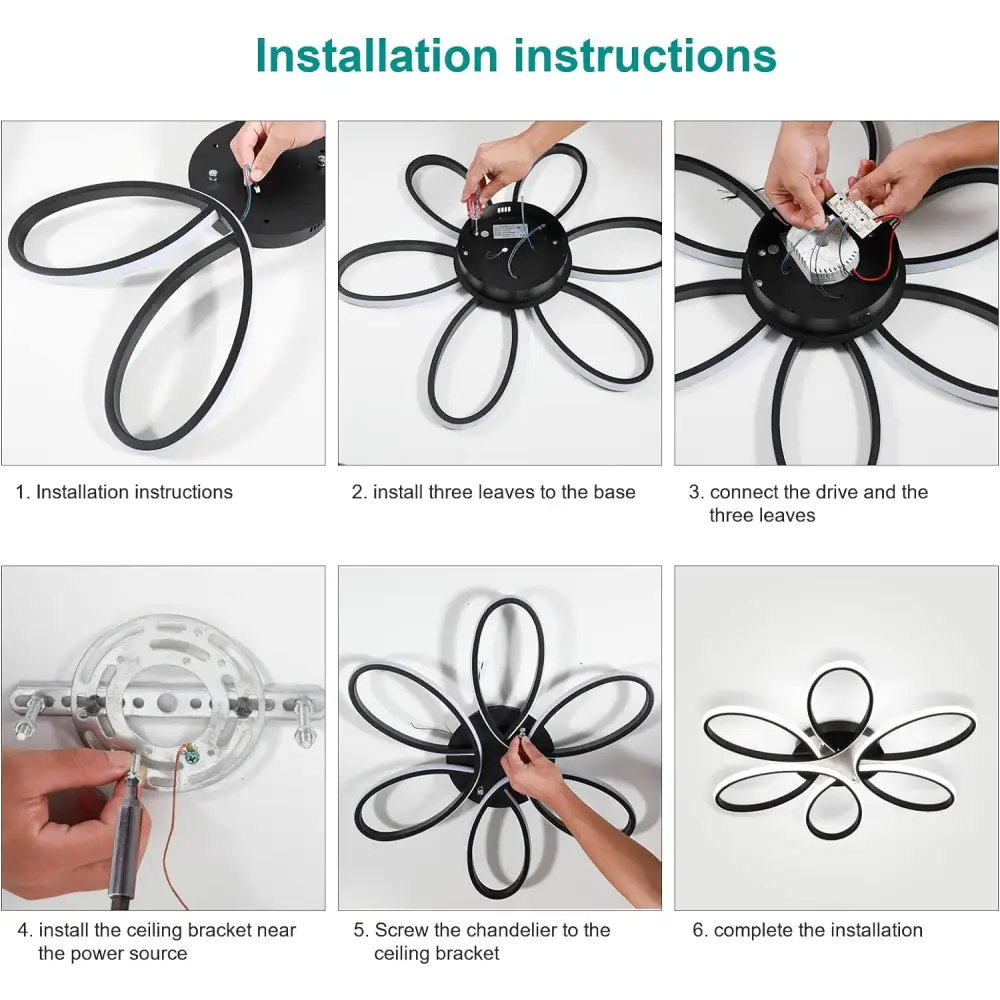 Installation instructions

1. Installation instructions

2. install three leaves to the base

3. connect the drive and the three leaves

4. install the ceiling bracket near the power source

5. Screw the chandelier to the ceiling bracket

6. complete the installation