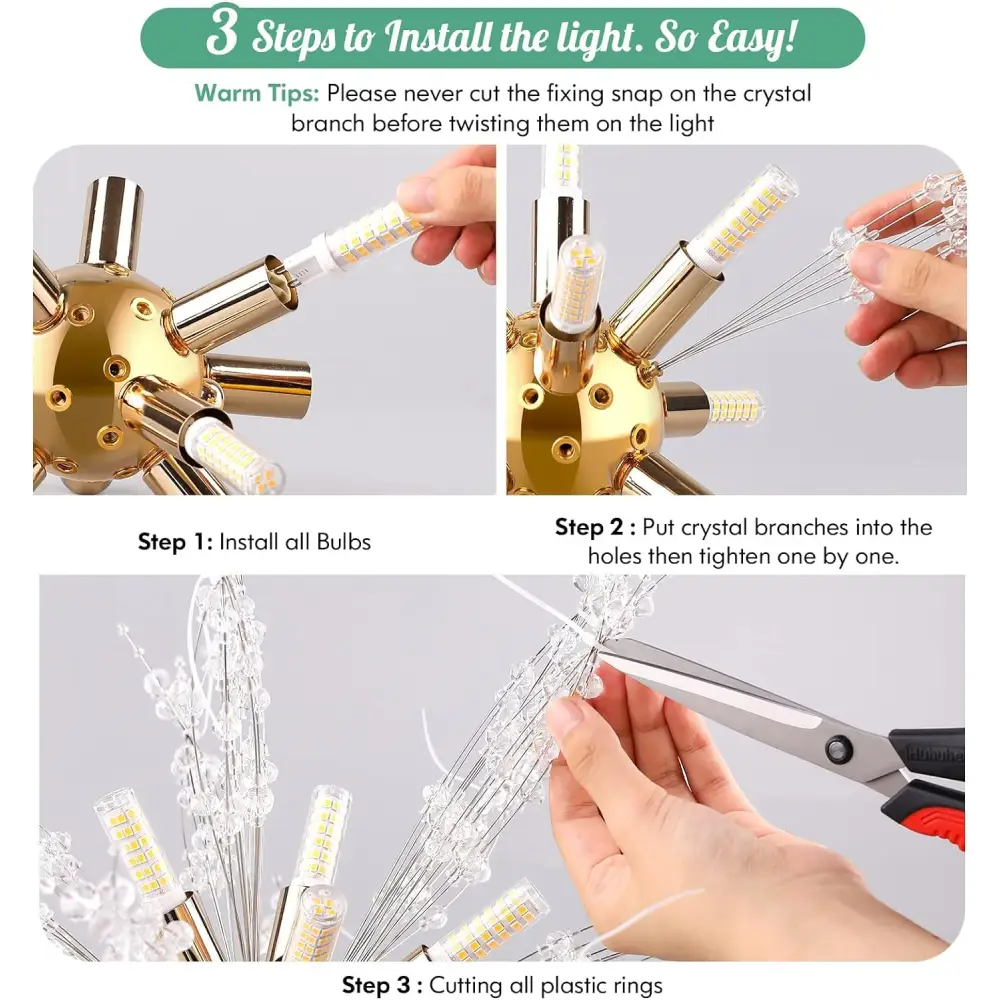 3 Steps to Install the light. So Easy!

Warm Tips: Please never cut the fixing snap on the crystal branch before twisting them on the light

Step 1: Install all Bulbs

Step 2 : Put crystal branches into the holes then tighten one by one.

Step 3 : Cutting all plastic rings