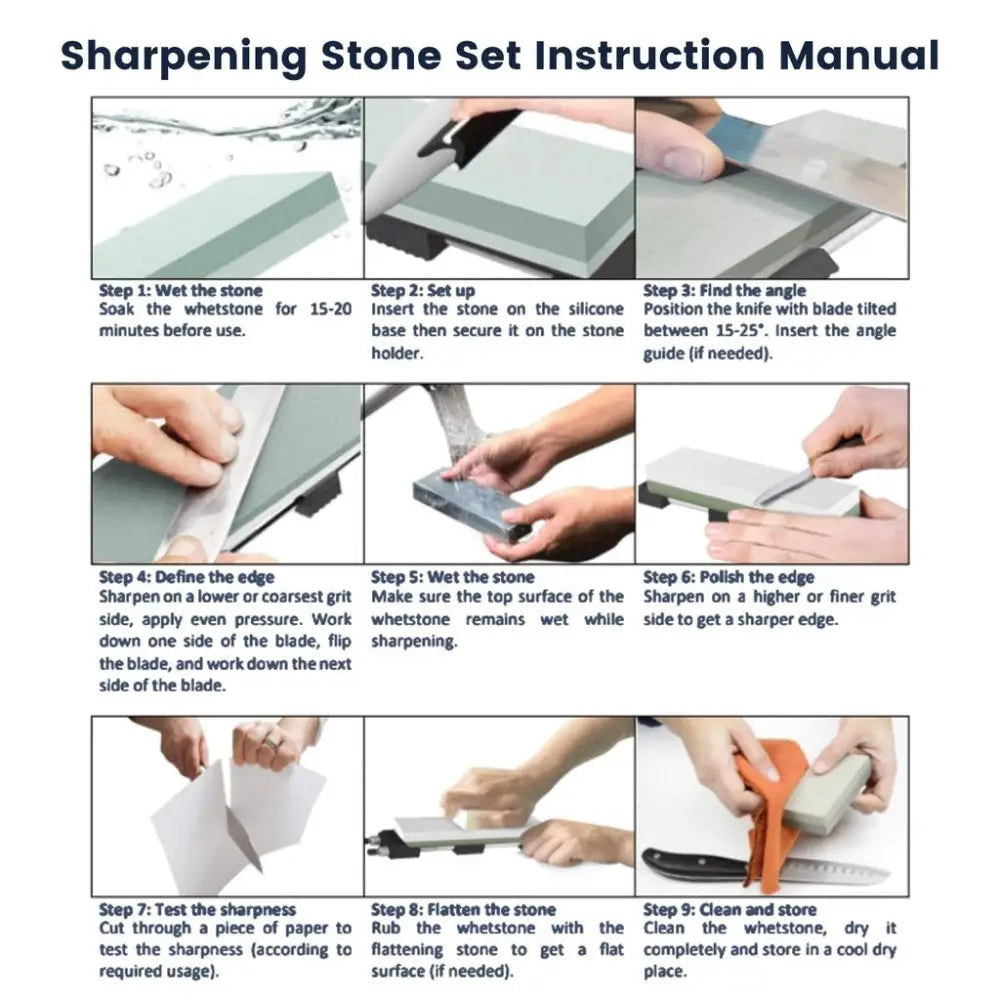 Sharpening Stone Set Instruction Manual

Step 1: Wet the stone
Soak the whetstone for 15-20 minutes before use.

Step 2: Set up
Insert the stone on the silicone base then secure it on the stone holder.

Step 3: Find the angle
Position the knife with blade tilted between 15-25°. Insert the angle guide (if needed).

Step 4: Define the edge
Sharpen on a lower or coarsest grit side, apply even pressure. Work down one side of the blade, flip the blade, and work down the next side of the blade.

Step 5: Wet the stone
Make sure the top surface of the whetstone remains wet while sharpening.

Step 6: Polish the edge
Sharpen on a higher or finer grit side to get a sharper edge.

Step 7: Test the sharpness
Cut through a piece of paper to test the sharpness (according to required usage).

Step 8: Flatten the stone
Rub the whetstone with the flattening stone to get a flat surface (if needed).

Step 9: Clean and store
Clean the whetstone, dry it completely and store in a cool dry place.