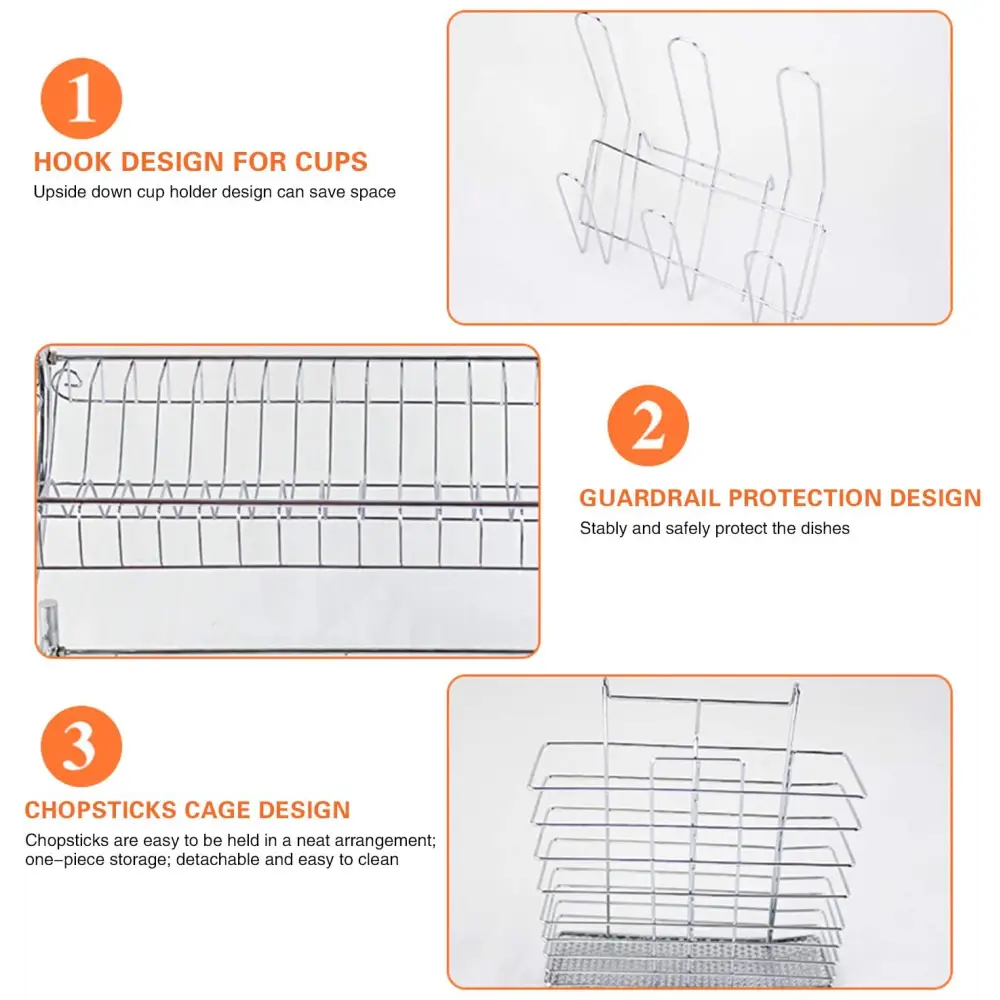 1

HOOK DESIGN FOR CUPS

Upside down cup holder design can save space

2

GUARDRAIL PROTECTION DESIGN

Stably and safely protect the dishes

3

CHOPSTICKS CAGE DESIGN

Chopsticks are easy to be held in a neat arrangement; one-piece storage; detachable and easy to clean