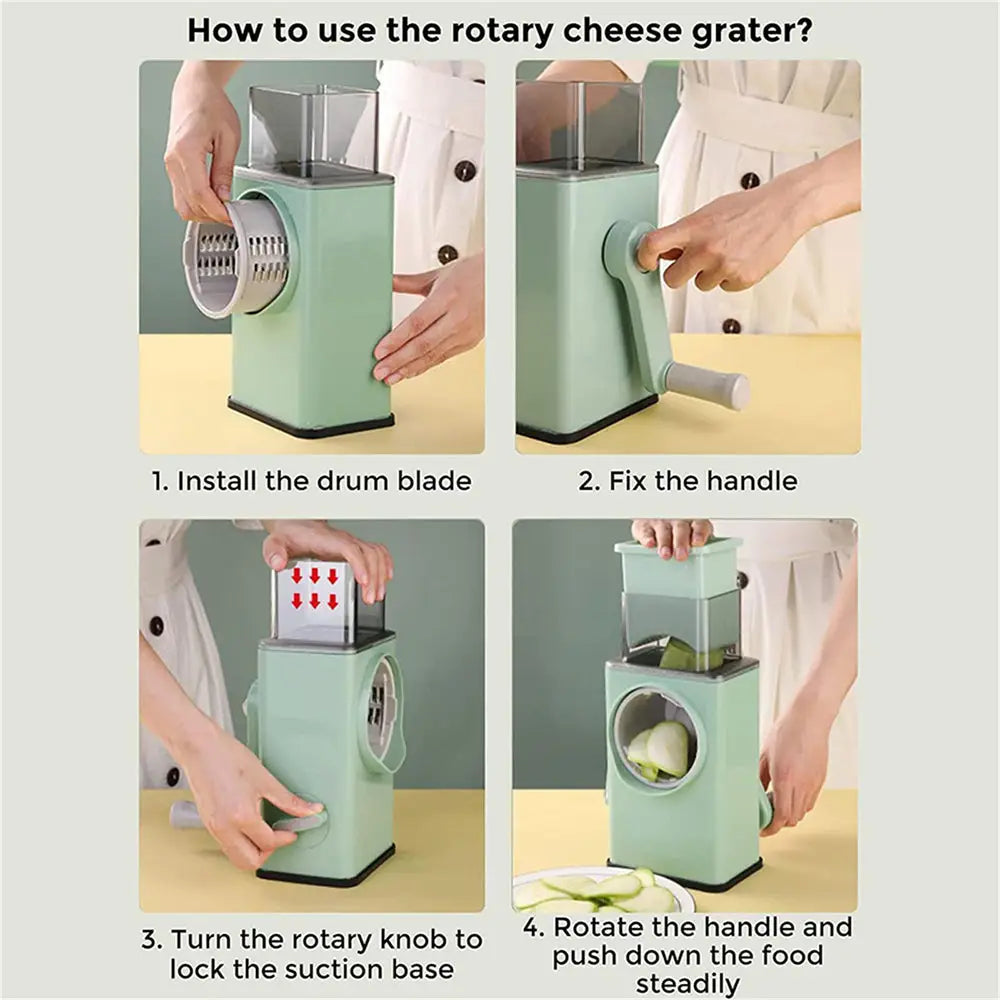 How to use the rotary cheese grater?

1. Install the drum blade

2. Fix the handle

3. Turn the rotary knob to lock the suction base

4. Rotate the handle and push down the food steadily