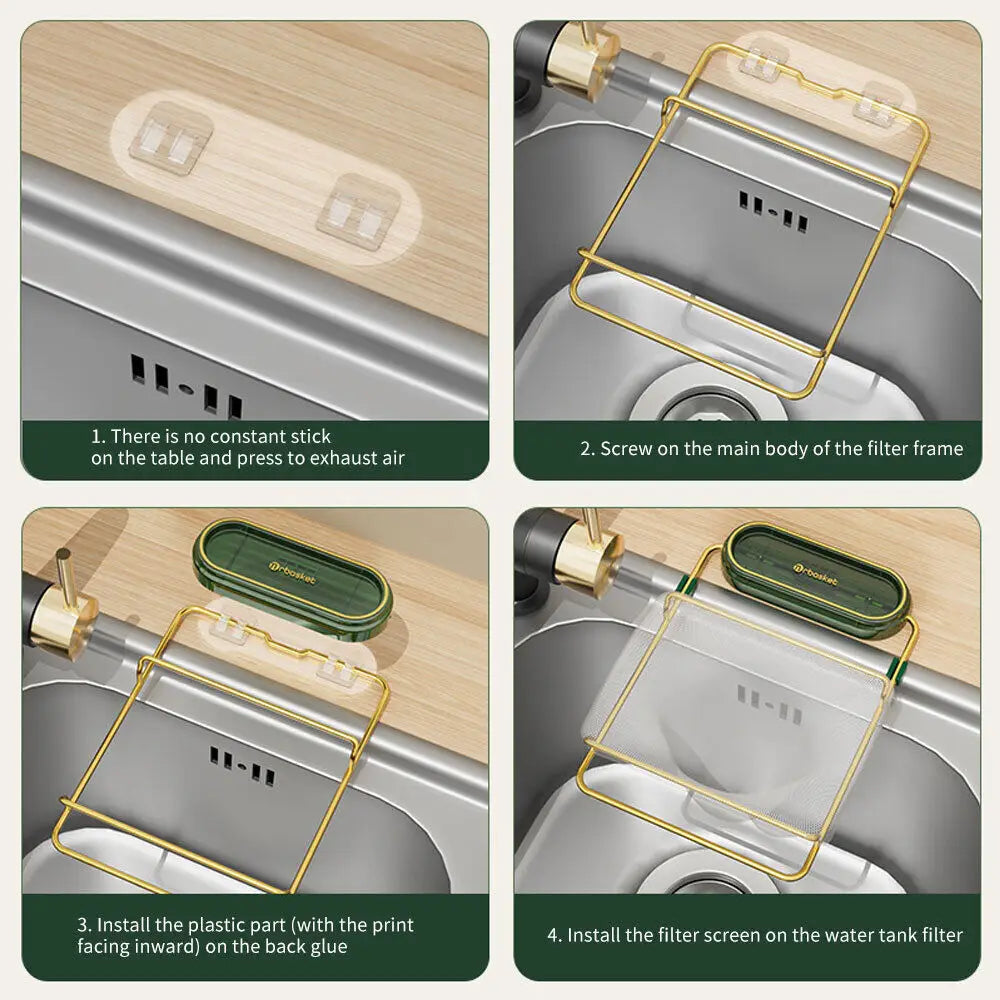 1. There is no constant stick on the table and press to exhaust air

2. Screw on the main body of the filter frame

rbasket

3. Install the plastic part (with the print facing inward) on the back glue

rbasket

4. Install the filter screen on the water tank filter