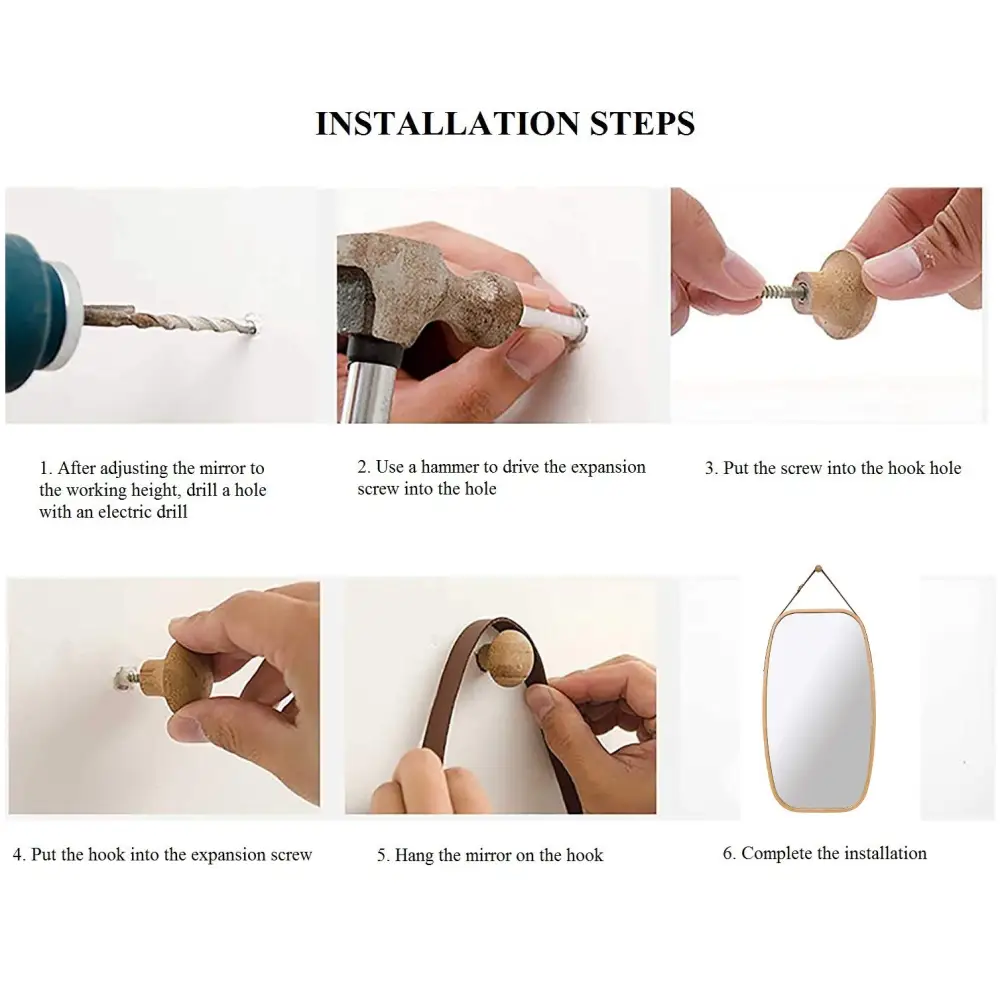 INSTALLATION STEPS

1. After adjusting the mirror to the working height, drill a hole with an electric drill

2. Use a hammer to drive the expansion screw into the hole

3. Put the screw into the hook hole

4. Put the hook into the expansion screw

5. Hang the mirror on the hook

6. Complete the installation