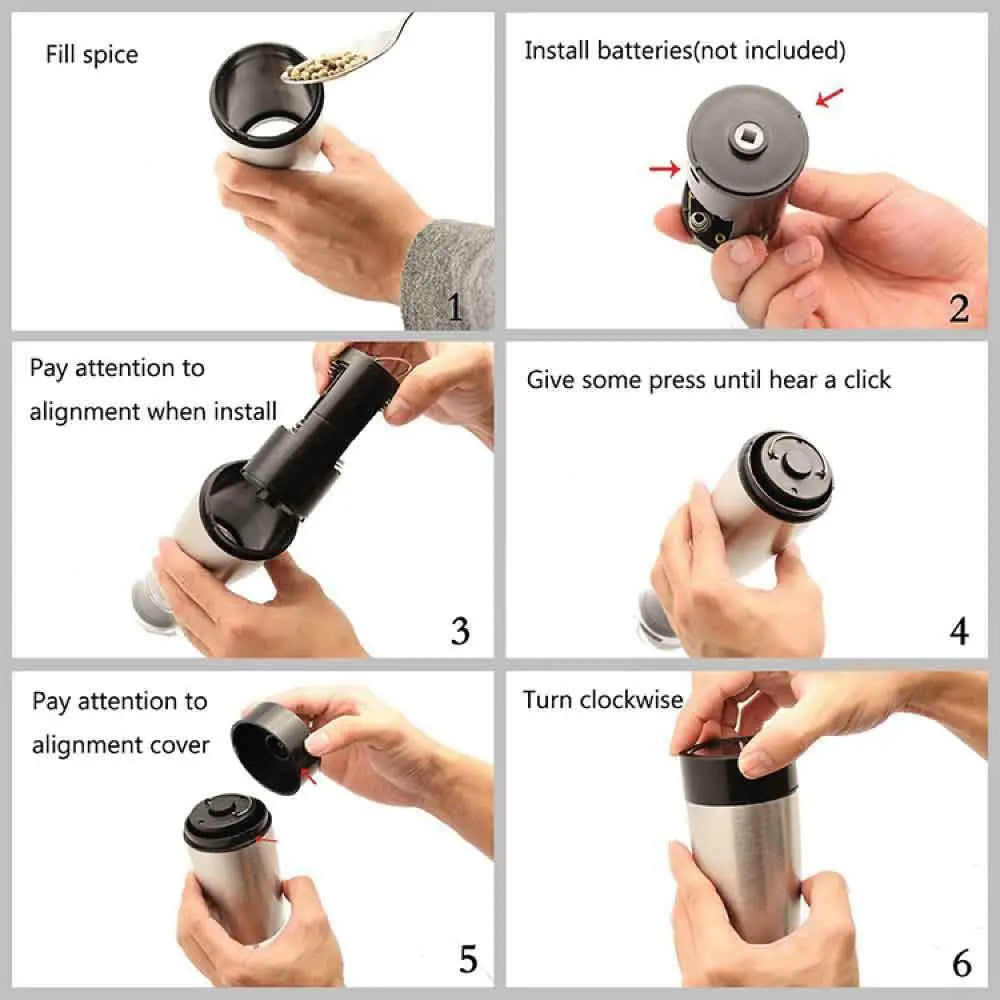 Fill spice

1

Install batteries(not included)

2

Pay attention to alignment when install

3

Give some press until hear a click

4

Pay attention to alignment cover

5

Turn clockwise

6