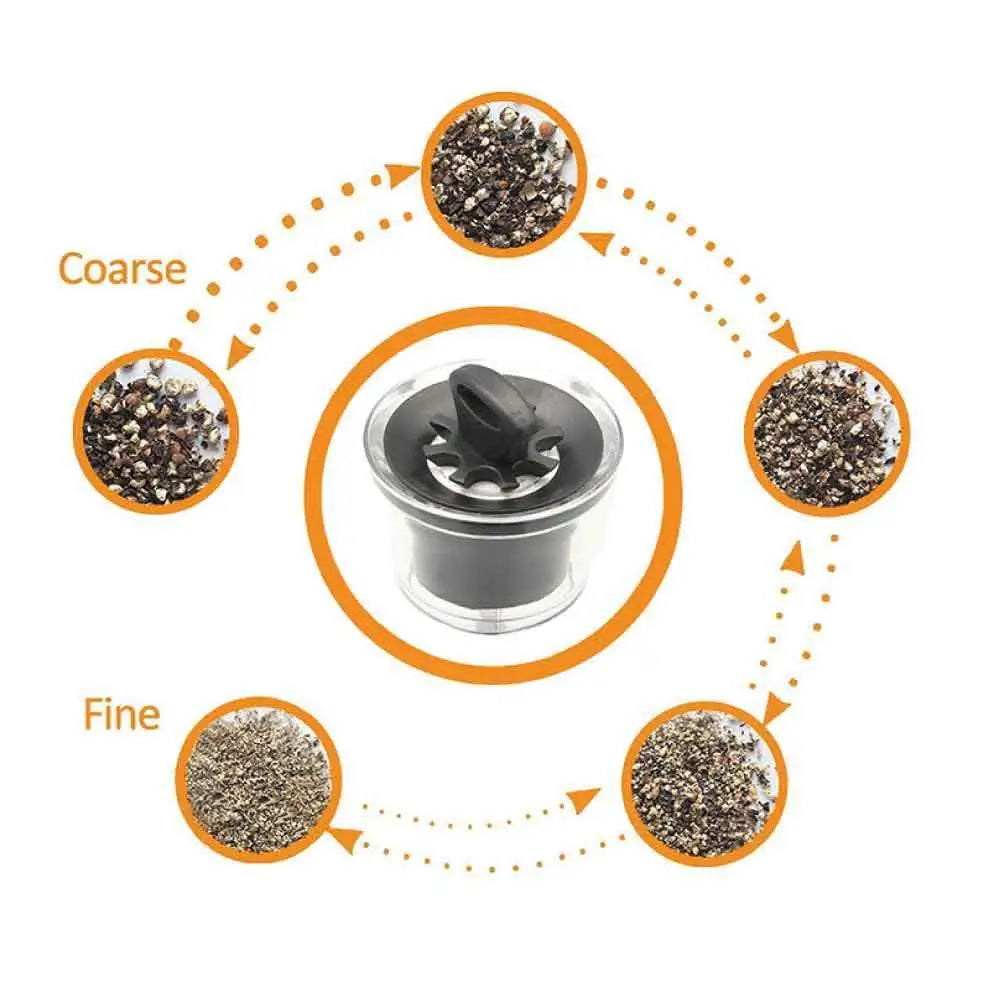 Coarse

Fine