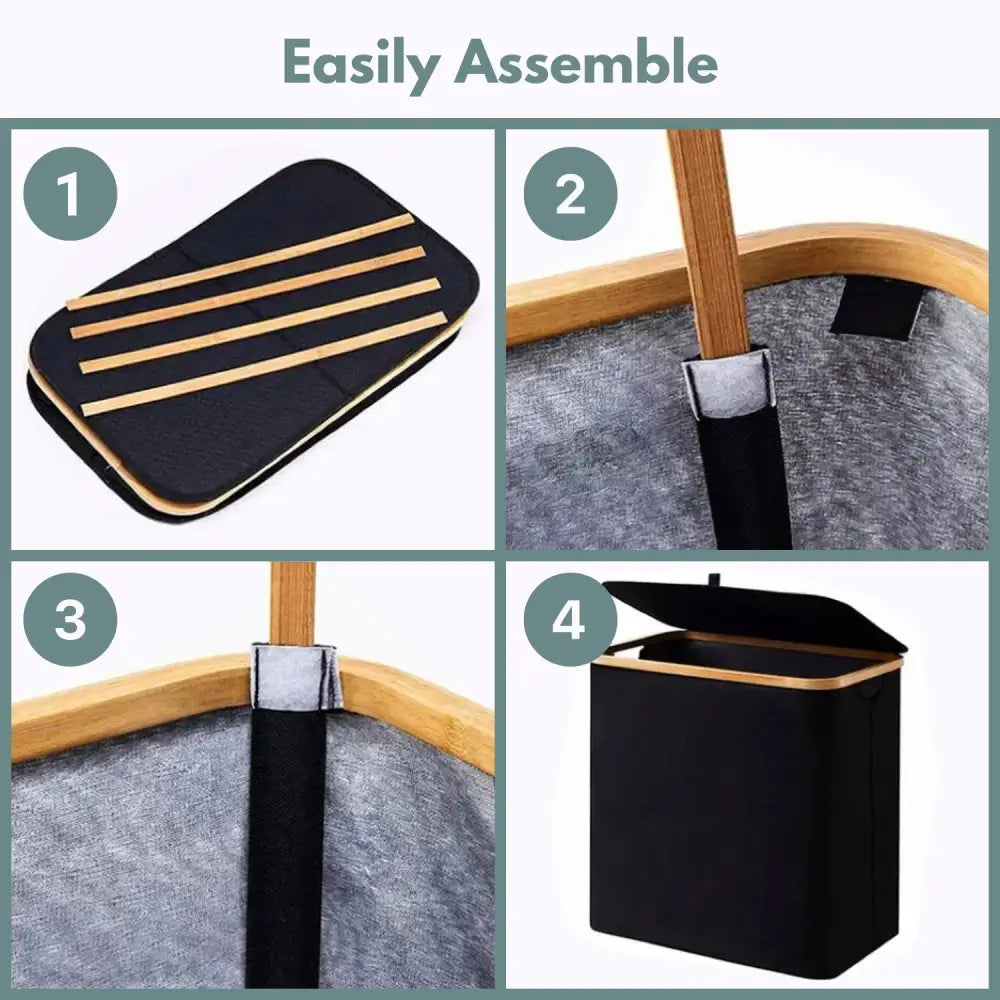 Easily Assemble

1

2

3

4