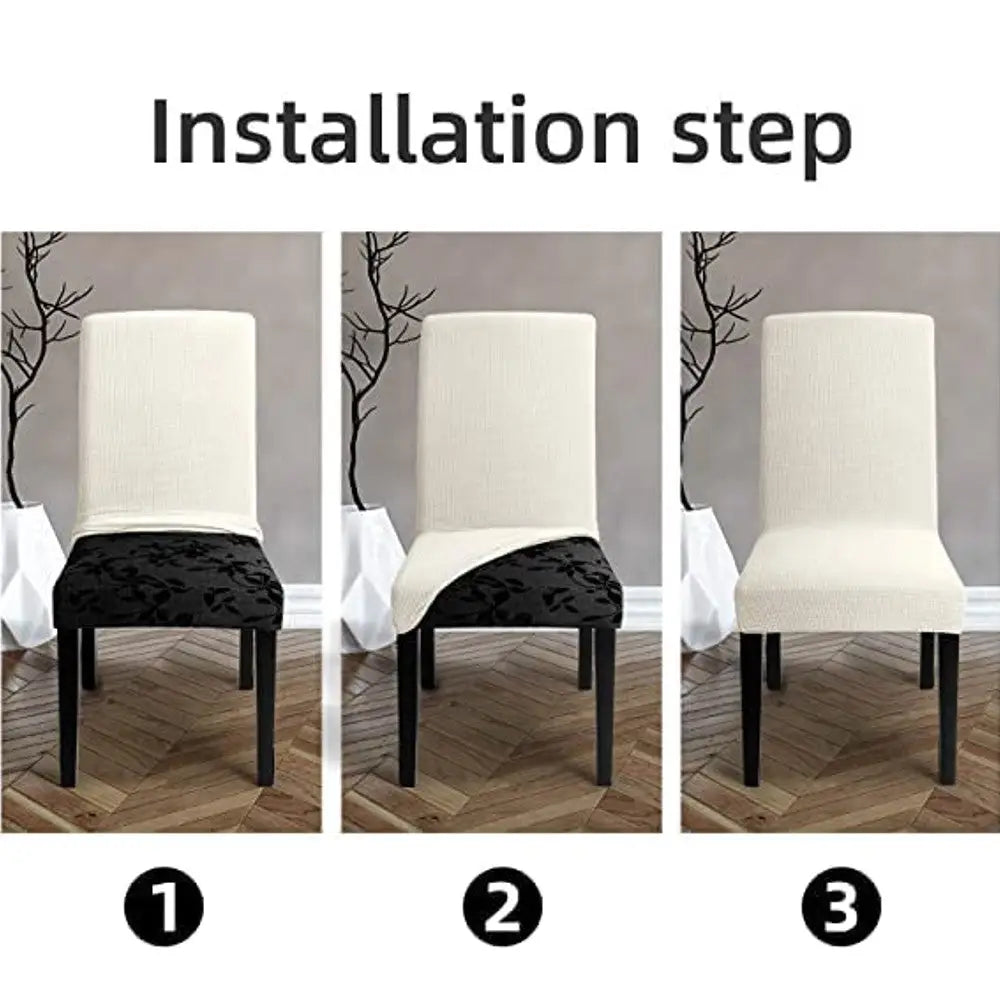 Installation step

1

2

3