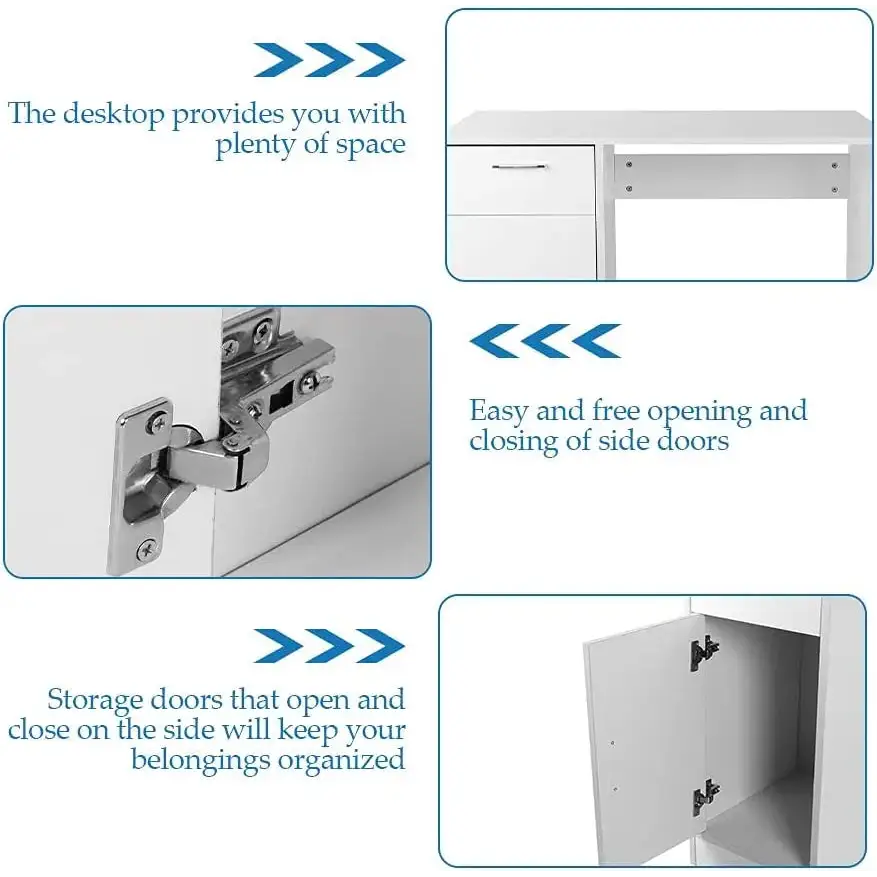 The desktop provides you with plenty of space

Easy and free opening and closing of side doors

Storage doors that open and close on the side will keep your belongings organized