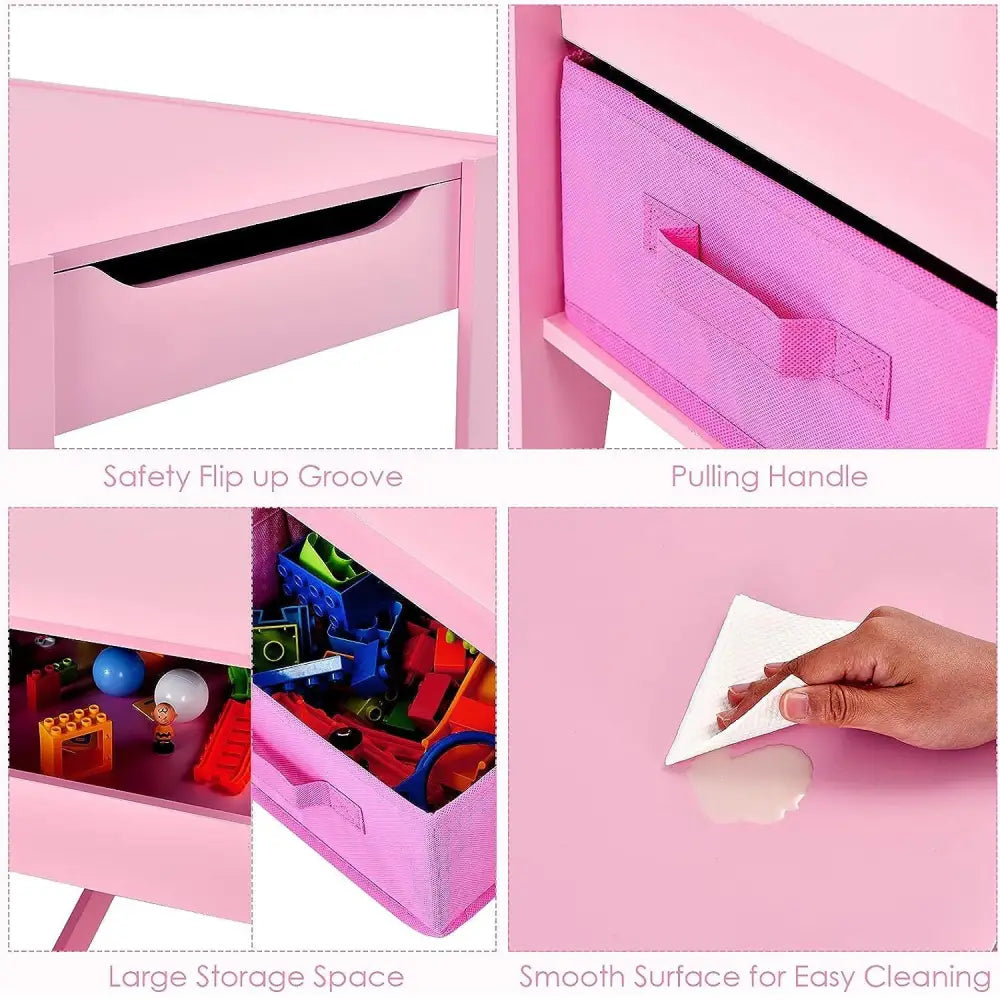 Safety Flip up Groove

Pulling Handle

Large Storage Space

Smooth Surface for Easy Cleaning