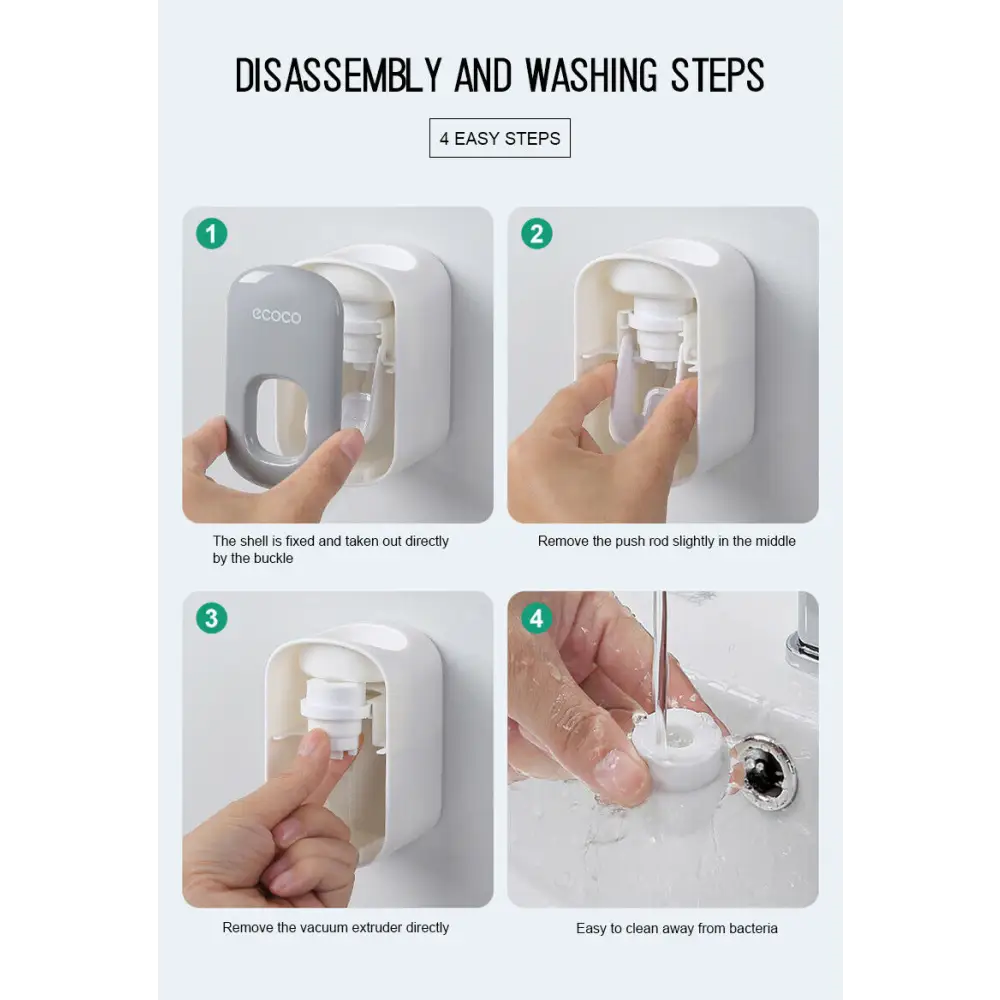 DISASSEMBLY AND WASHING STEPS

4 EASY STEPS

1

ecoco

The shell is fixed and taken out directly by the buckle

2

Remove the push rod slightly in the middle

3

Remove the vacuum extruder directly

4

Easy to clean away from bacteria