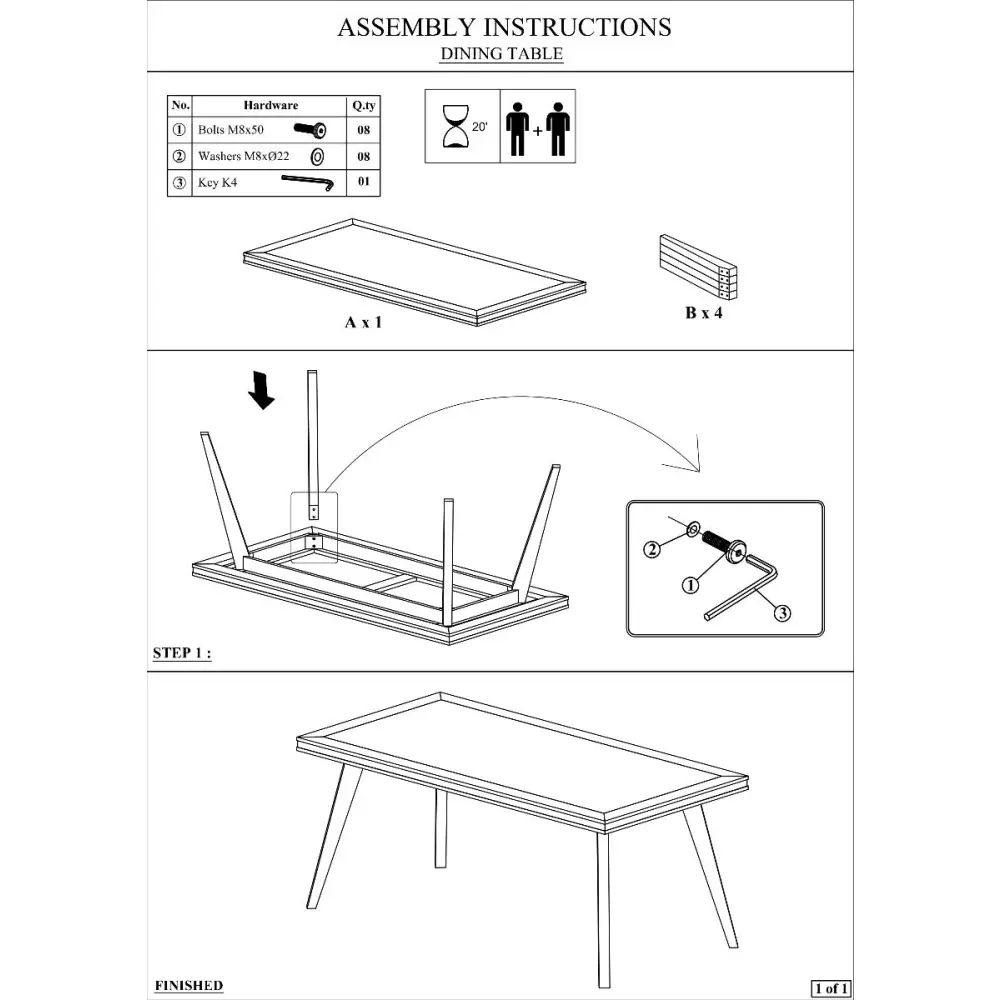 ASSEMBLY INSTRUCTIONS
DINING TABLE

| No. | Hardware | Q.ty |
|---|---|---|
| ① | Bolts M8x50 | 08 |
| ② | Washers M8xØ22 | 08 |
| ③ | Key K4 | 01 |

20'

+

A x 1

B x 4

②

①

③

STEP 1 :

FINISHED

1 of 1