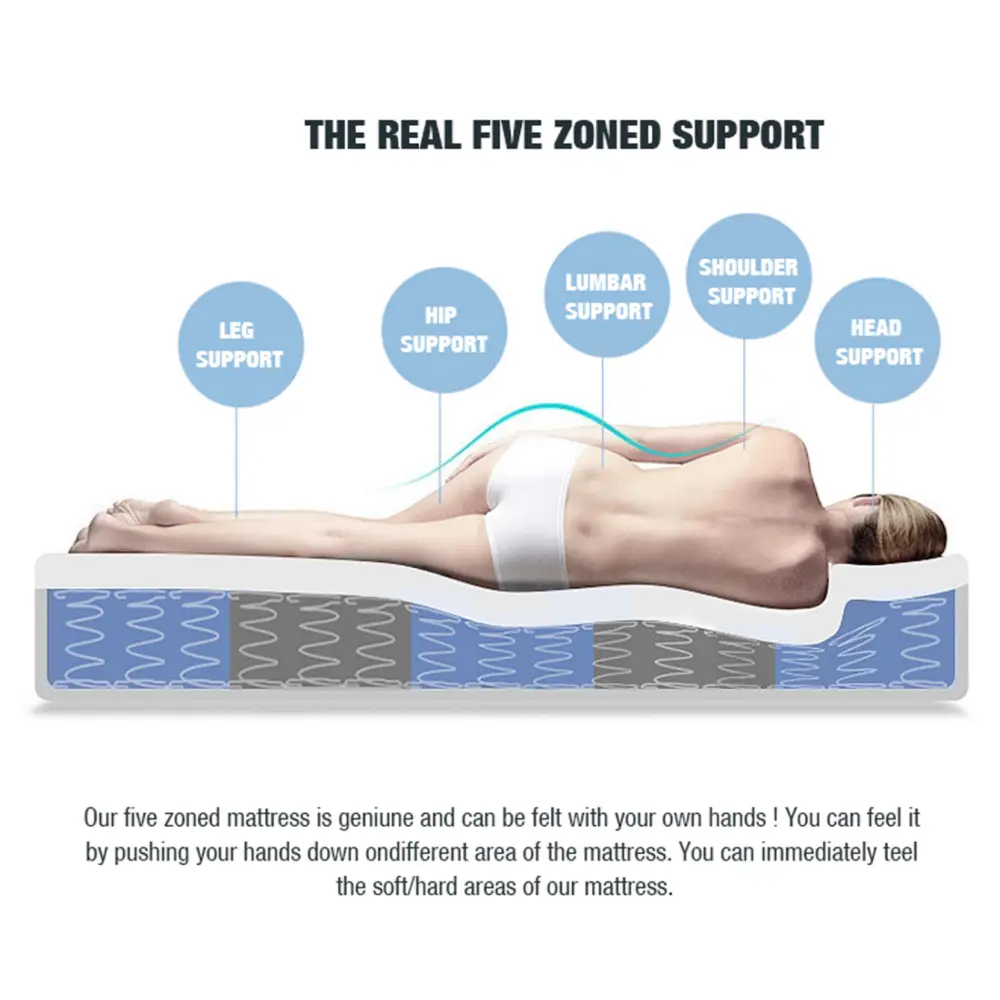 THE REAL FIVE ZONED SUPPORT

LEG SUPPORT

HIP SUPPORT

LUMBAR SUPPORT

SHOULDER SUPPORT

HEAD SUPPORT

Our five zoned mattress is geniune and can be felt with your own hands ! You can feel it by pushing your hands down ondifferent area of the mattress. You can immediately teel the soft/hard areas of our mattress.