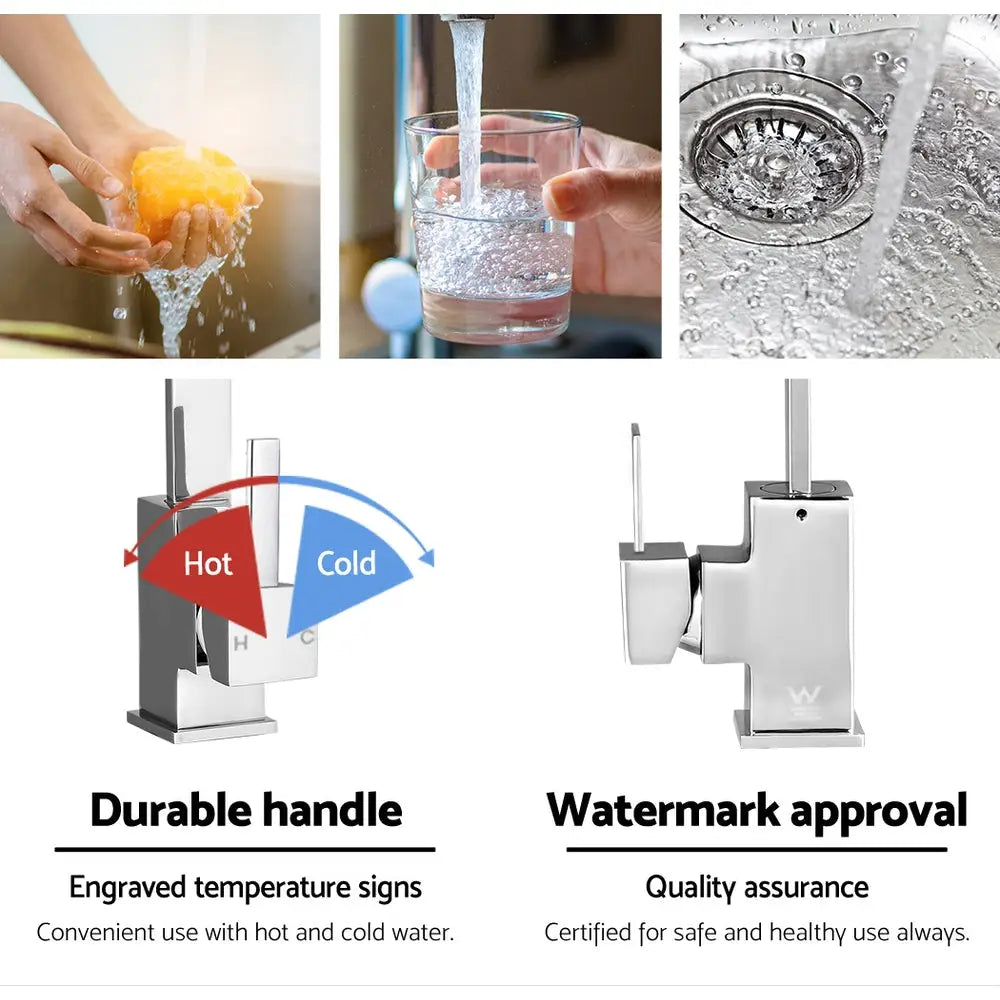 Hot
Cold
H
C

W

Durable handle

Engraved temperature signs

Convenient use with hot and cold water.

Watermark approval

Quality assurance

Certified for safe and healthy use always.