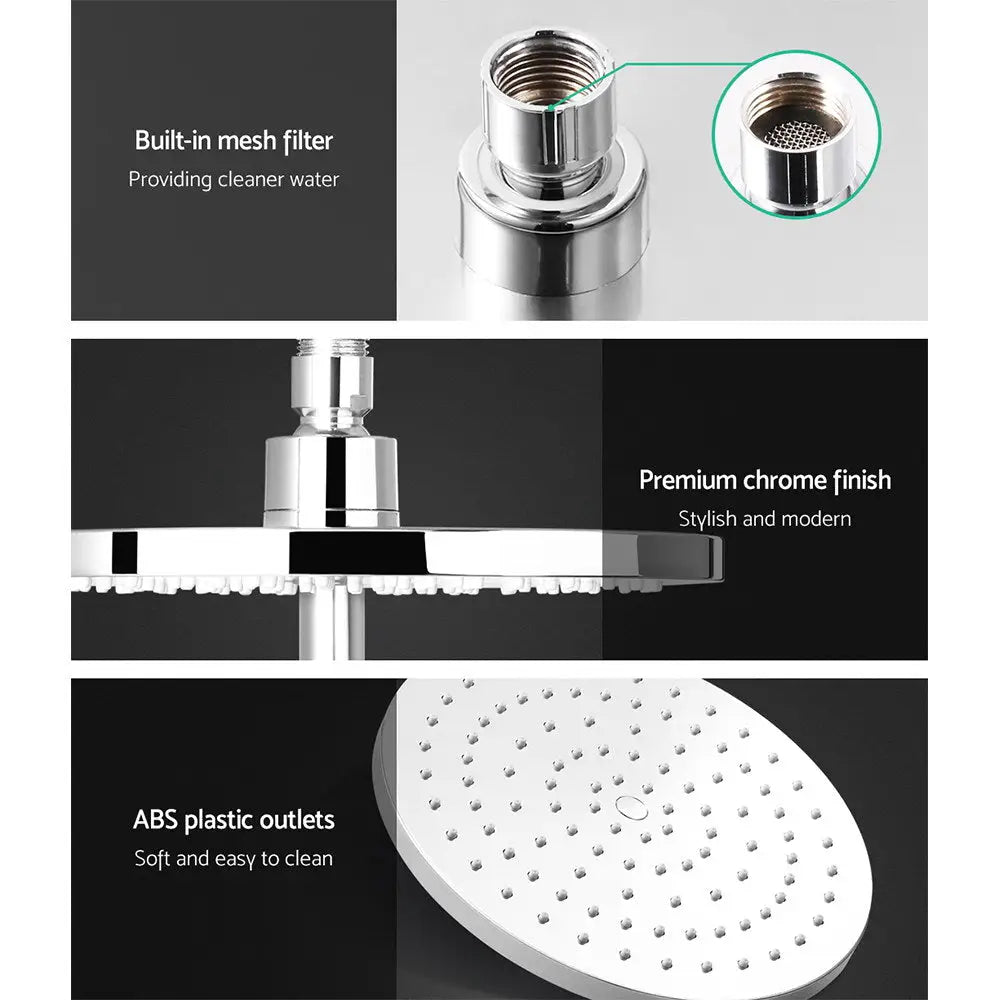 Built-in mesh filter
Providing cleaner water

Premium chrome finish
Stylish and modern

ABS plastic outlets
Soft and easy to clean