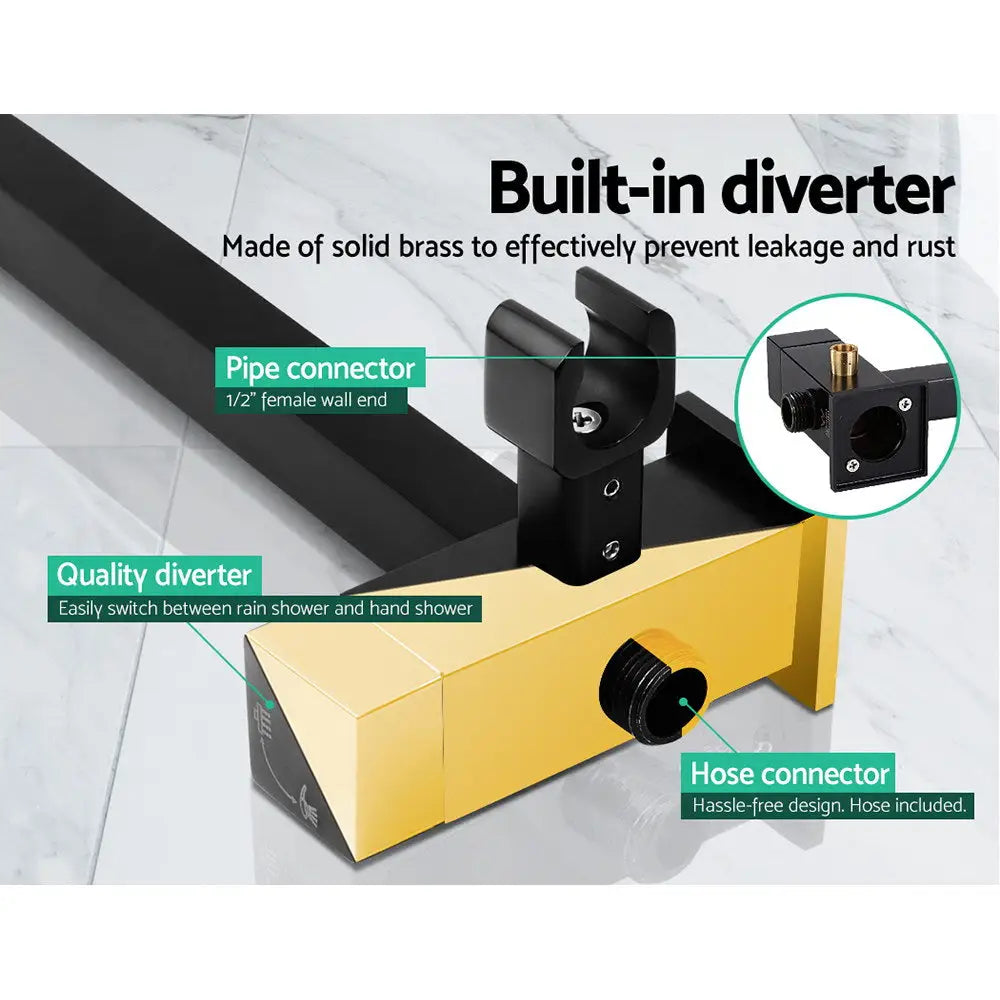 Built-in diverter

Made of solid brass to effectively prevent leakage and rust

Pipe connector

1/2" female wall end

Quality diverter

Easily switch between rain shower and hand shower

Hose connector

Hassle-free design. Hose included.