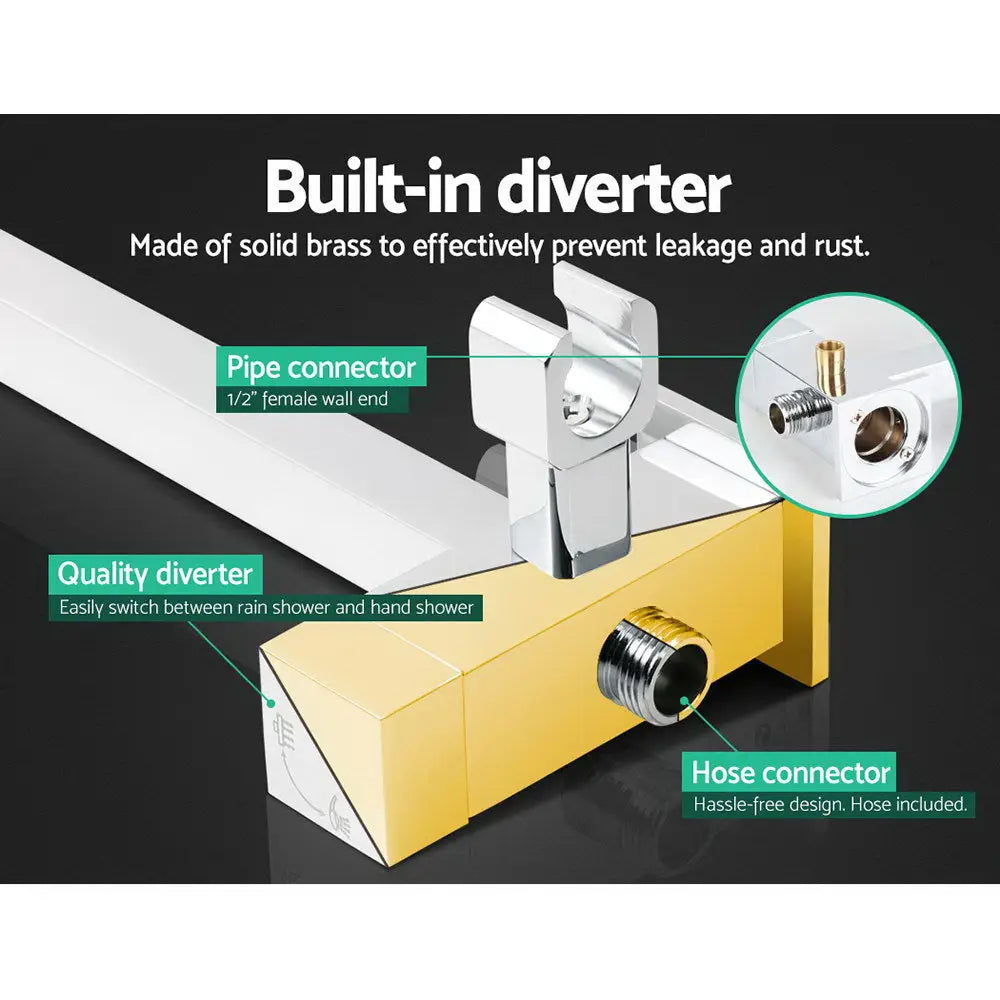 Built-in diverter
Made of solid brass to effectively prevent leakage and rust.

Pipe connector
1/2" female wall end

Quality diverter
Easily switch between rain shower and hand shower

Hose connector
Hassle-free design. Hose included.