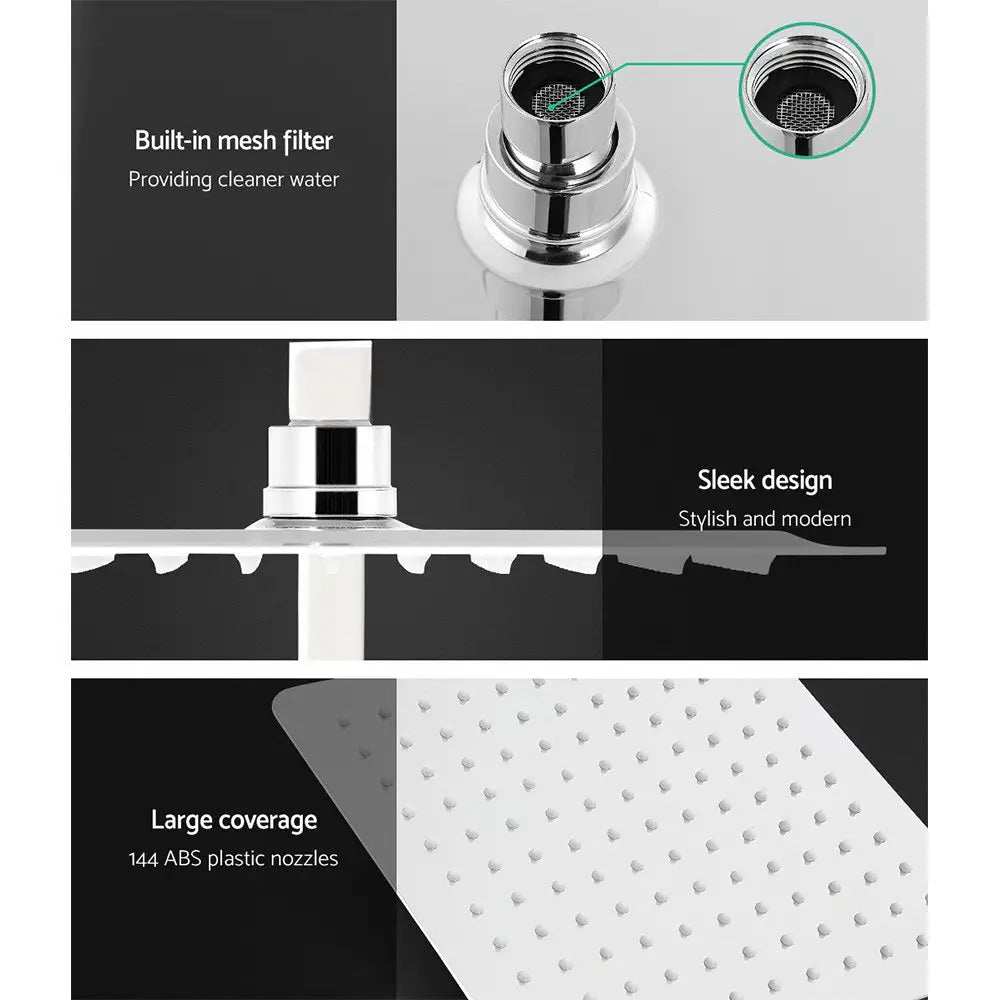 Built-in mesh filter
Providing cleaner water

Sleek design
Stylish and modern

Large coverage
144 ABS plastic nozzles