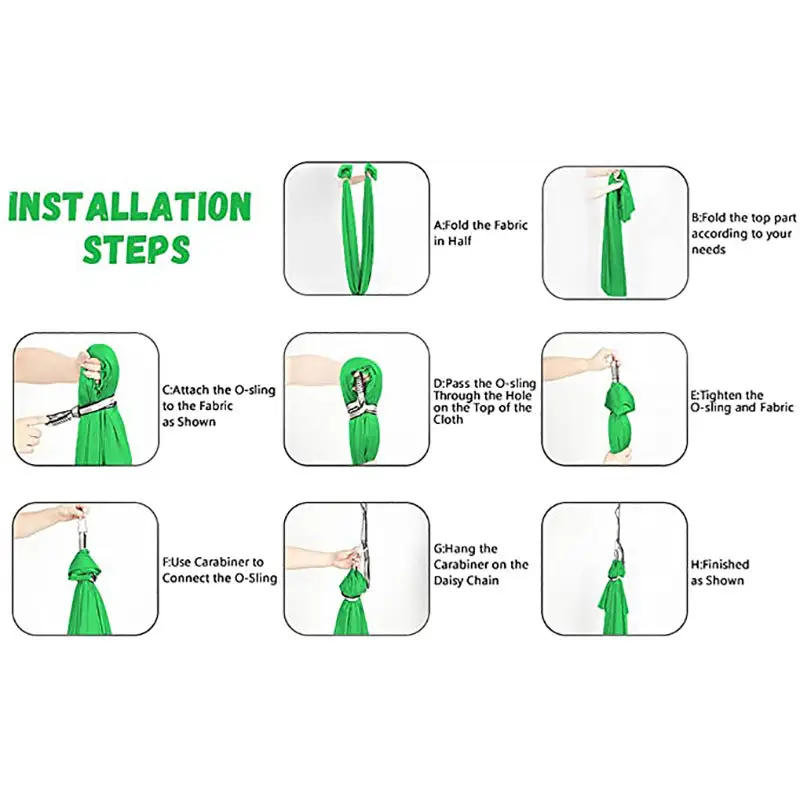 INSTALLATION STEPS

A:Fold the Fabric in Half

B:Fold the top part according to your needs

C:Attach the O-sling to the Fabric as Shown

D:Pass the O-sling Through the Hole on the Top of the Cloth

E:Tighten the O-sling and Fabric

F:Use Carabiner to Connect the O-Sling

G:Hang the Carabiner on the Daisy Chain

H:Finished as Shown