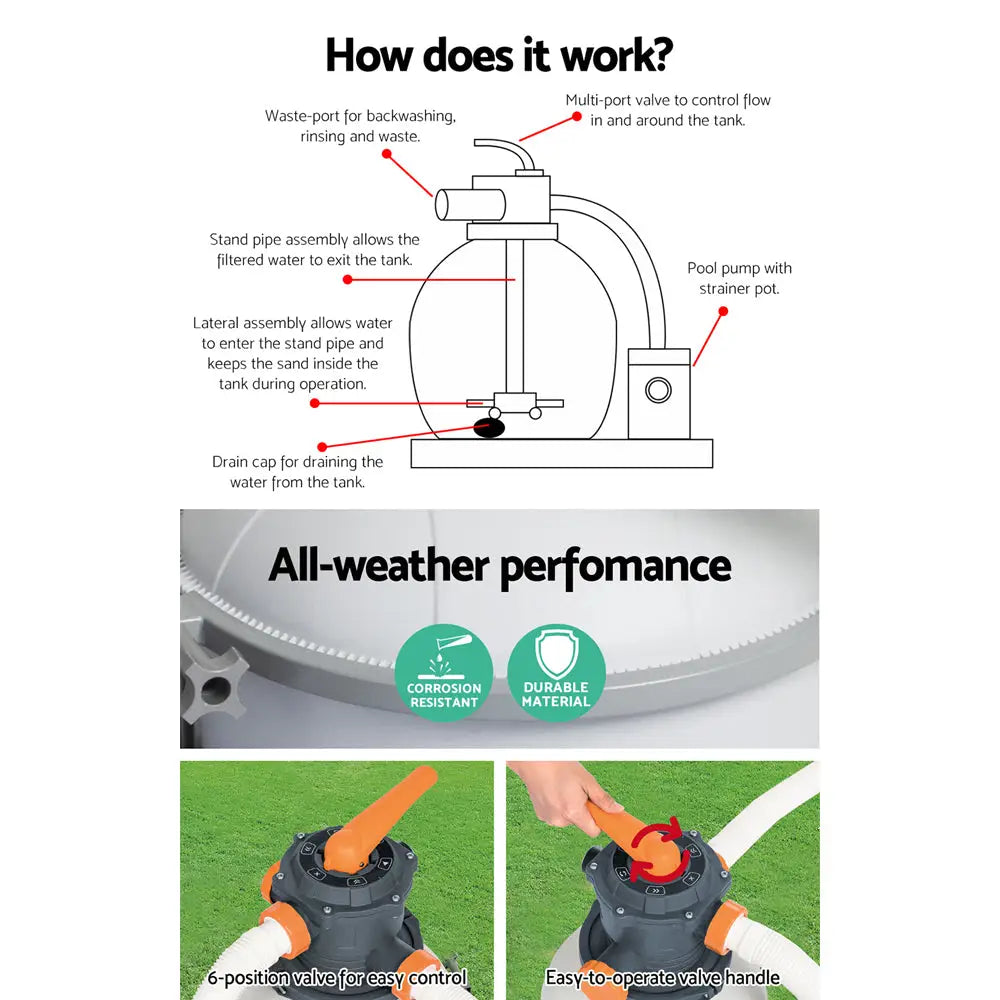 How does it work?

Waste-port for backwashing, rinsing and waste.

Multi-port valve to control flow in and around the tank.

Stand pipe assembly allows the filtered water to exit the tank.

Pool pump with strainer pot.

Lateral assembly allows water to enter the stand pipe and keeps the sand inside the tank during operation.

Drain cap for draining the water from the tank.

All-weather perfomance

CORROSION RESISTANT

DURABLE MATERIAL

6-position valve for easy control

Easy-to-operate valve handle