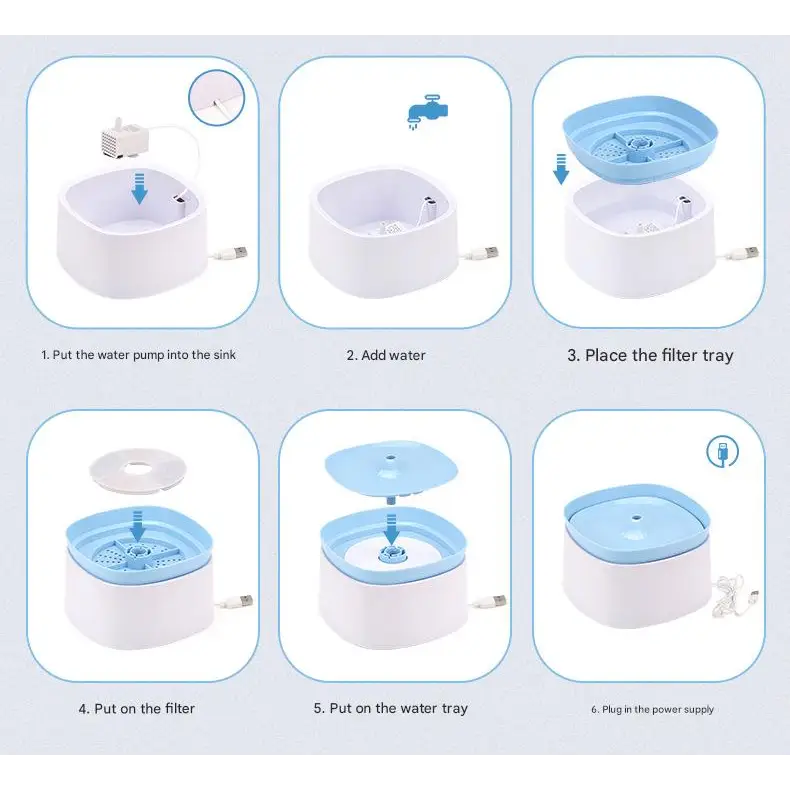 1. Put the water pump into the sink

2. Add water

3. Place the filter tray

4. Put on the filter

5. Put on the water tray

6. Plug in the power supply