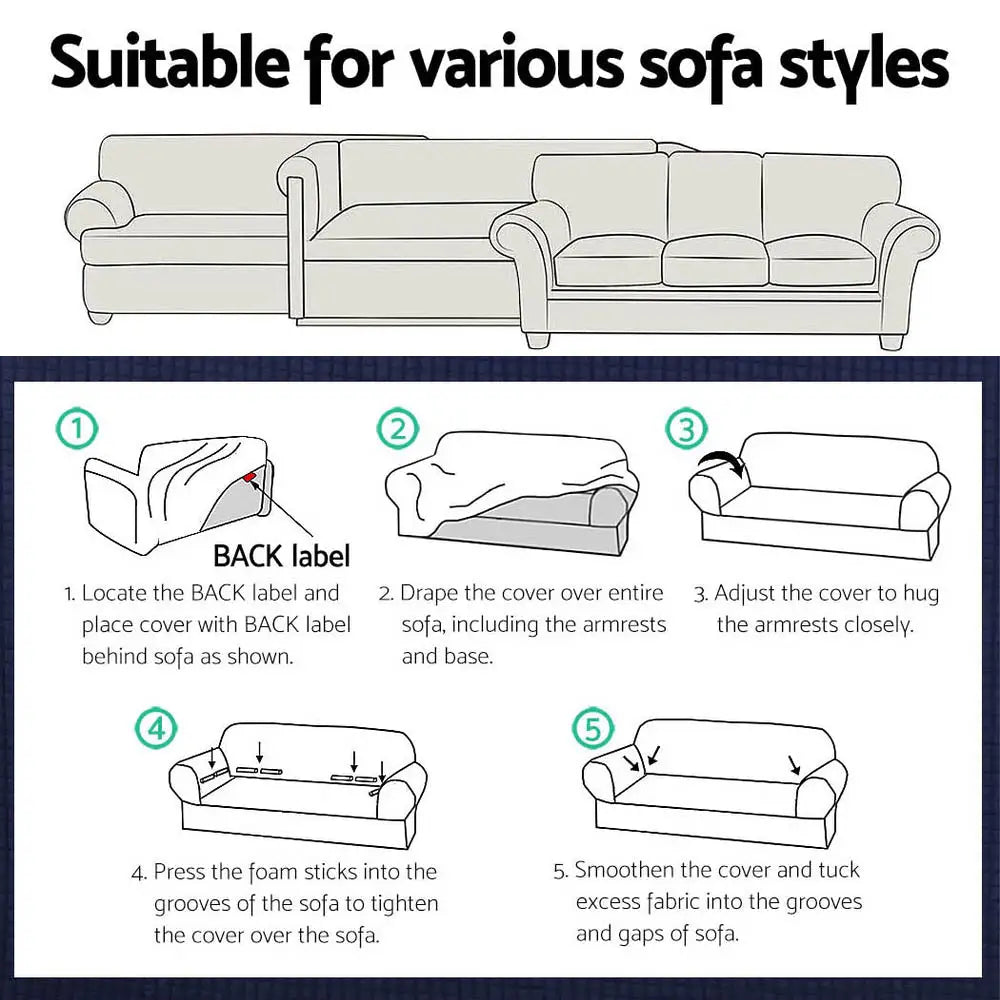 Suitable for various sofa styles

1

BACK label

1. Locate the BACK label and place cover with BACK label behind sofa as shown.

2

2. Drape the cover over entire sofa, including the armrests and base.

3

3. Adjust the cover to hug the armrests closely.

4

4. Press the foam sticks into the grooves of the sofa to tighten the cover over the sofa.

5

5. Smoothen the cover and tuck excess fabric into the grooves and gaps of sofa.