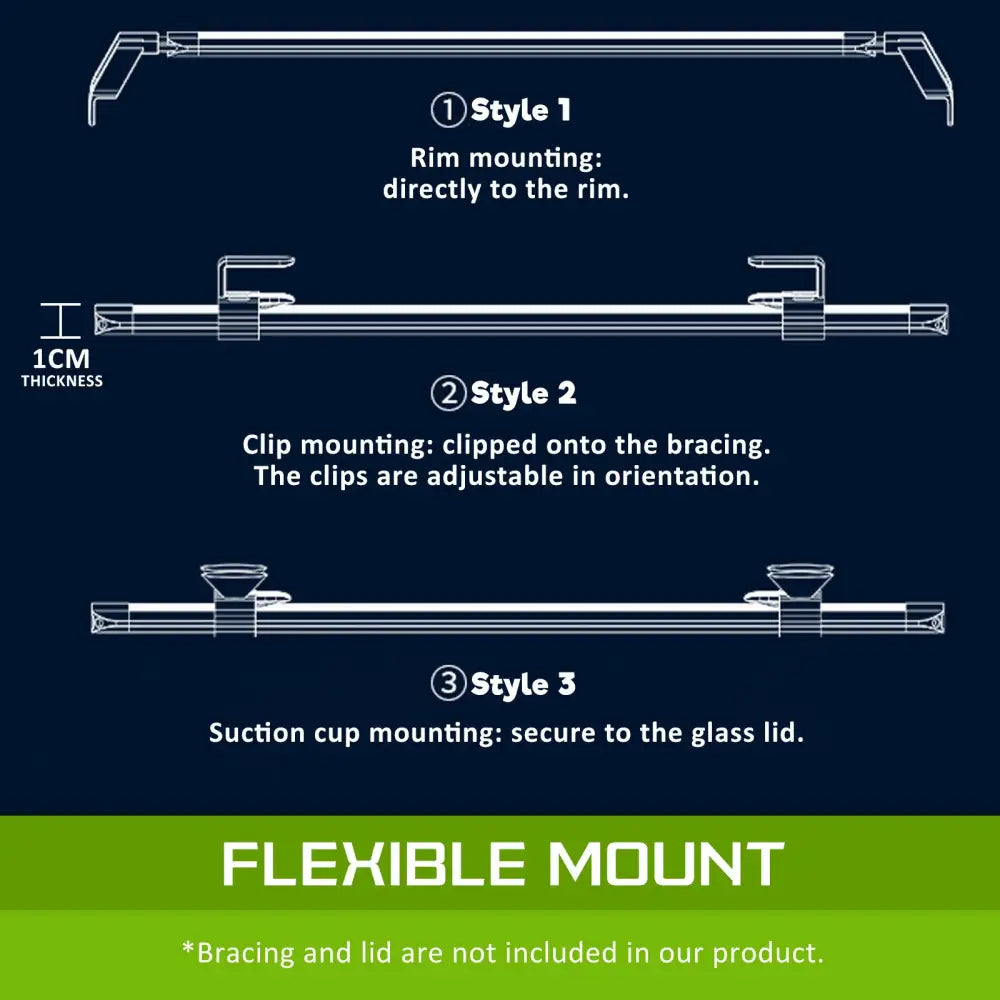 ①Style 1

Rim mounting: directly to the rim.

1CM
THICKNESS

②Style 2

Clip mounting: clipped onto the bracing. The clips are adjustable in orientation.

③Style 3

Suction cup mounting: secure to the glass lid.

FLEXIBLE MOUNT

*Bracing and lid are not included in our product.