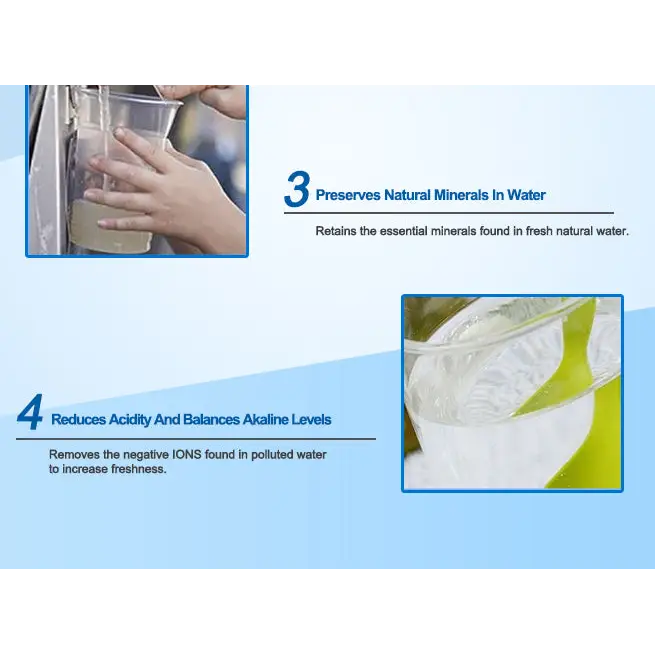 3 Preserves Natural Minerals In Water

Retains the essential minerals found in fresh natural water.

4 Reduces Acidity And Balances Akaline Levels

Removes the negative IONS found in polluted water to increase freshness.