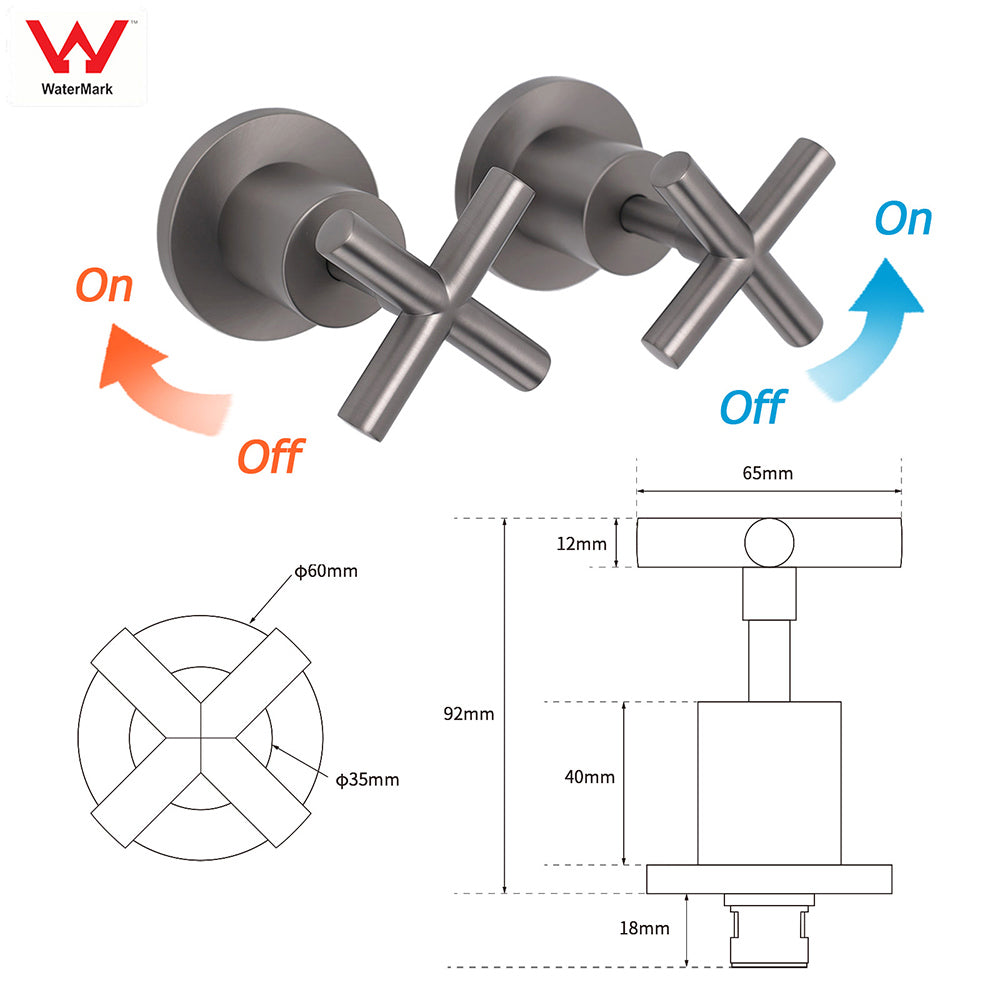 WaterMark

On

Off

On

Off

65mm

12mm

92mm

40mm

18mm

ϕ60mm

ϕ35mm