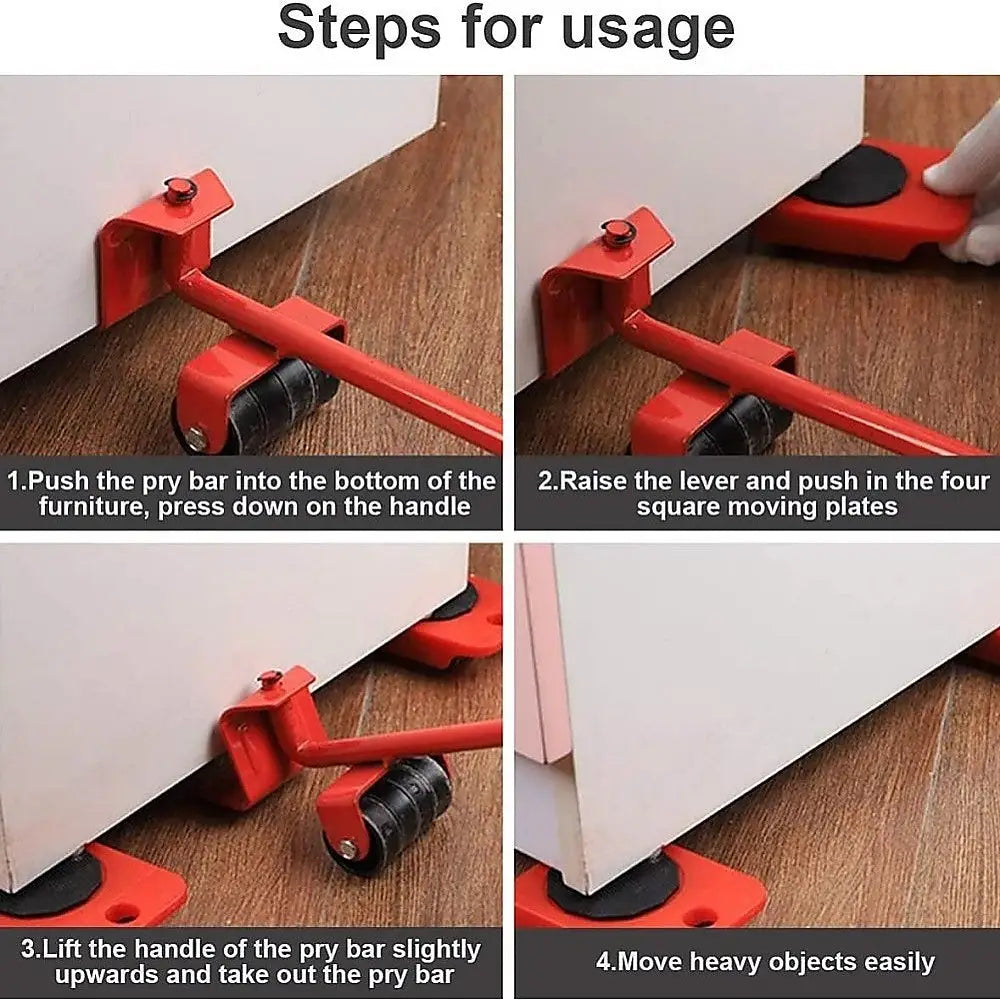 Steps for usage

1.Push the pry bar into the bottom of the furniture, press down on the handle

2.Raise the lever and push in the four square moving plates

3.Lift the handle of the pry bar slightly upwards and take out the pry bar

4.Move heavy objects easily