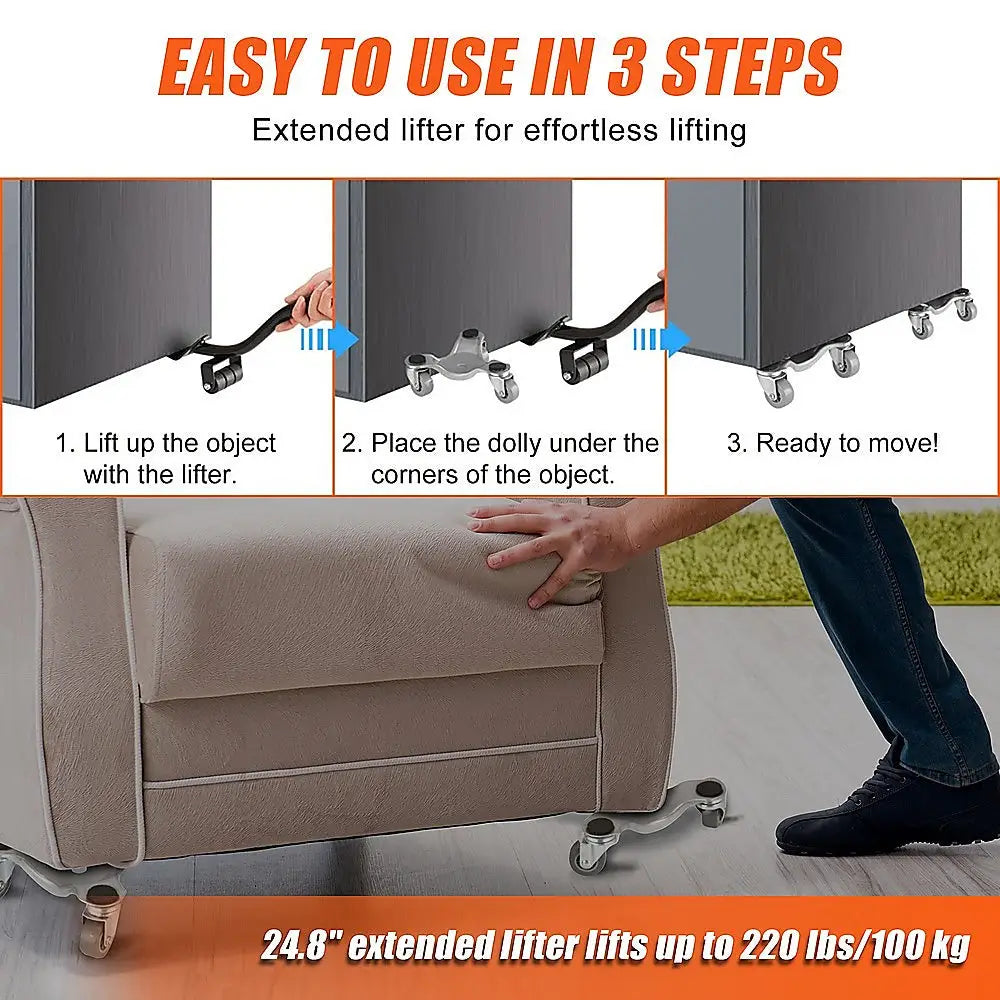 EASY TO USE IN 3 STEPS

Extended lifter for effortless lifting

1. Lift up the object with the lifter.

2. Place the dolly under the corners of the object.

3. Ready to move!

24.8" extended lifter lifts up to 220 lbs/100 kg