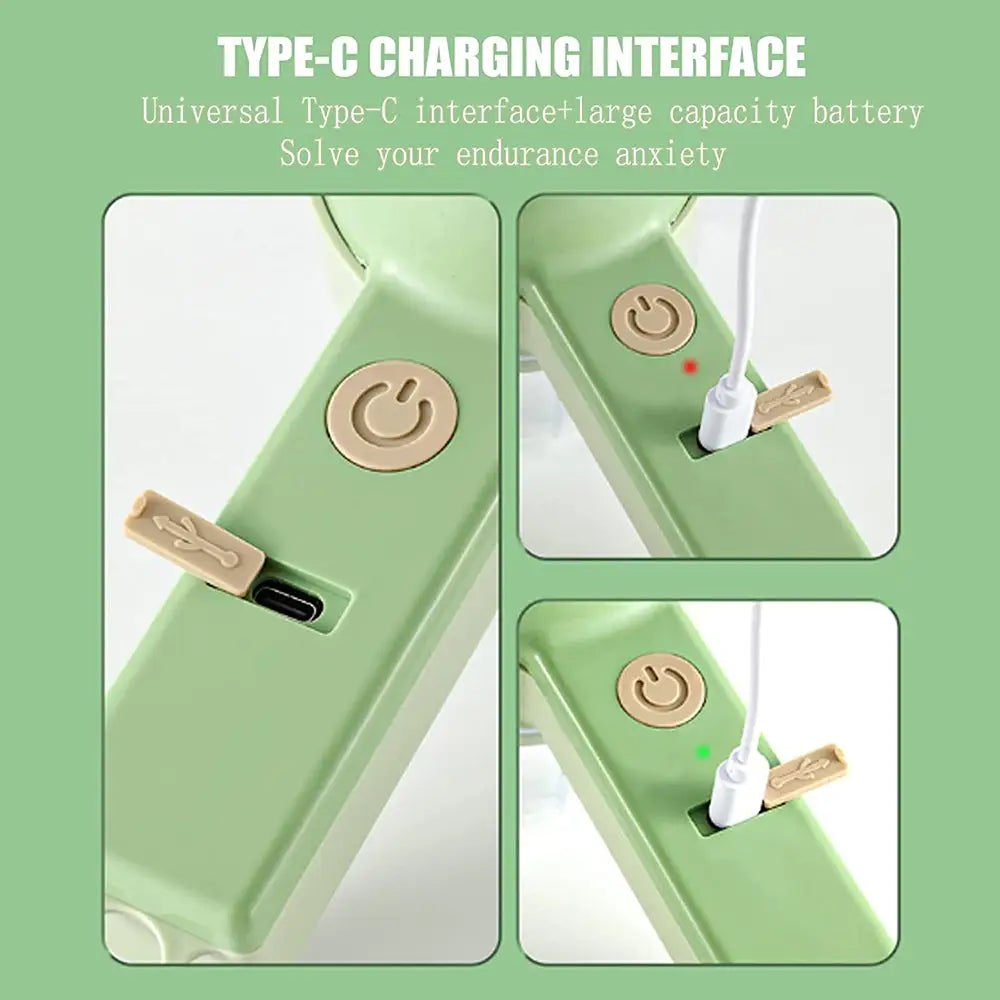 TYPE-C CHARGING INTERFACE

Universal Type-C interface+large capacity battery
Solve your endurance anxiety