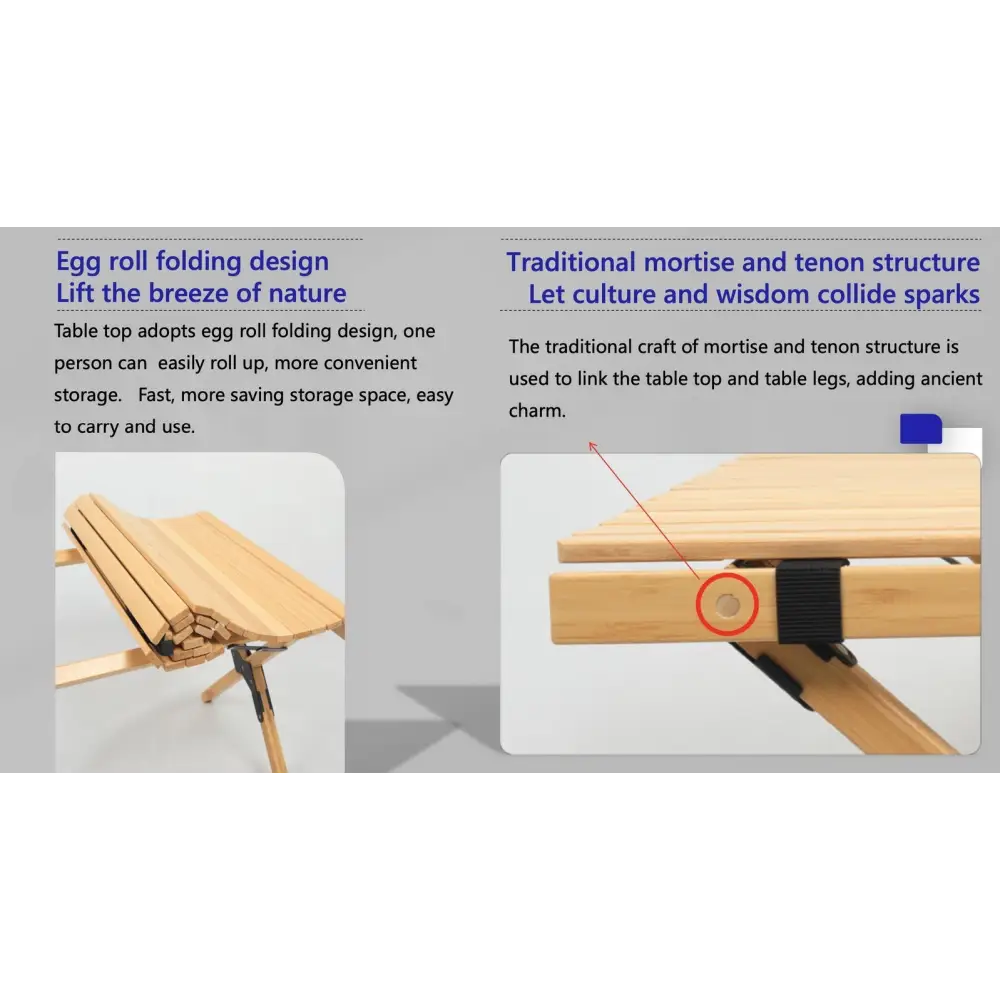 Egg roll folding design
Lift the breeze of nature

Table top adopts egg roll folding design, one person can easily roll up, more convenient storage. Fast, more saving storage space, easy to carry and use.

Traditional mortise and tenon structure
Let culture and wisdom collide sparks

The traditional craft of mortise and tenon structure is used to link the table top and table legs, adding ancient charm.