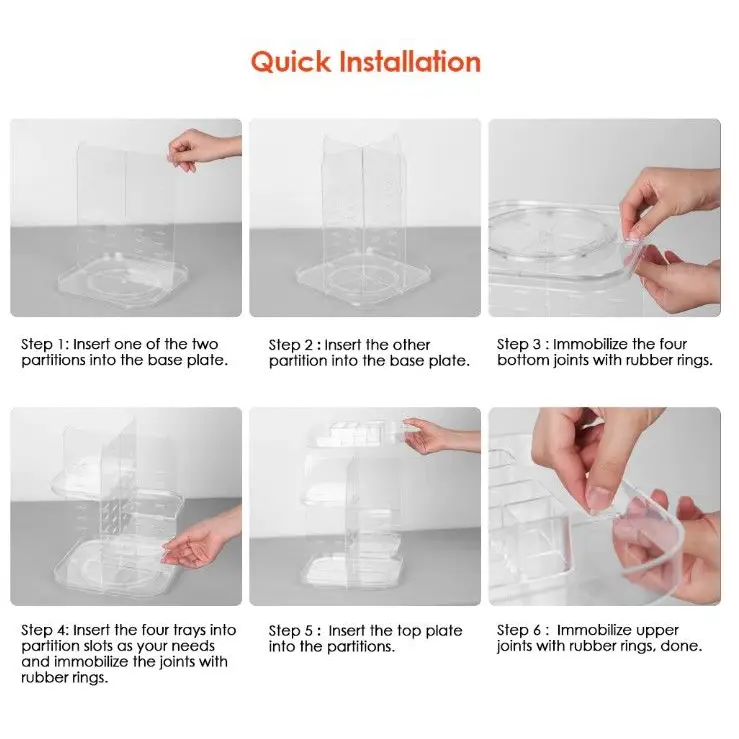 Quick Installation

Step 1: Insert one of the two partitions into the base plate.

Step 2 : Insert the other partition into the base plate.

Step 3 : Immobilize the four bottom joints with rubber rings.

Step 4: Insert the four trays into partition slots as your needs and immobilize the joints with rubber rings.

Step 5 : Insert the top plate into the partitions.

Step 6 : Immobilize upper joints with rubber rings, done.