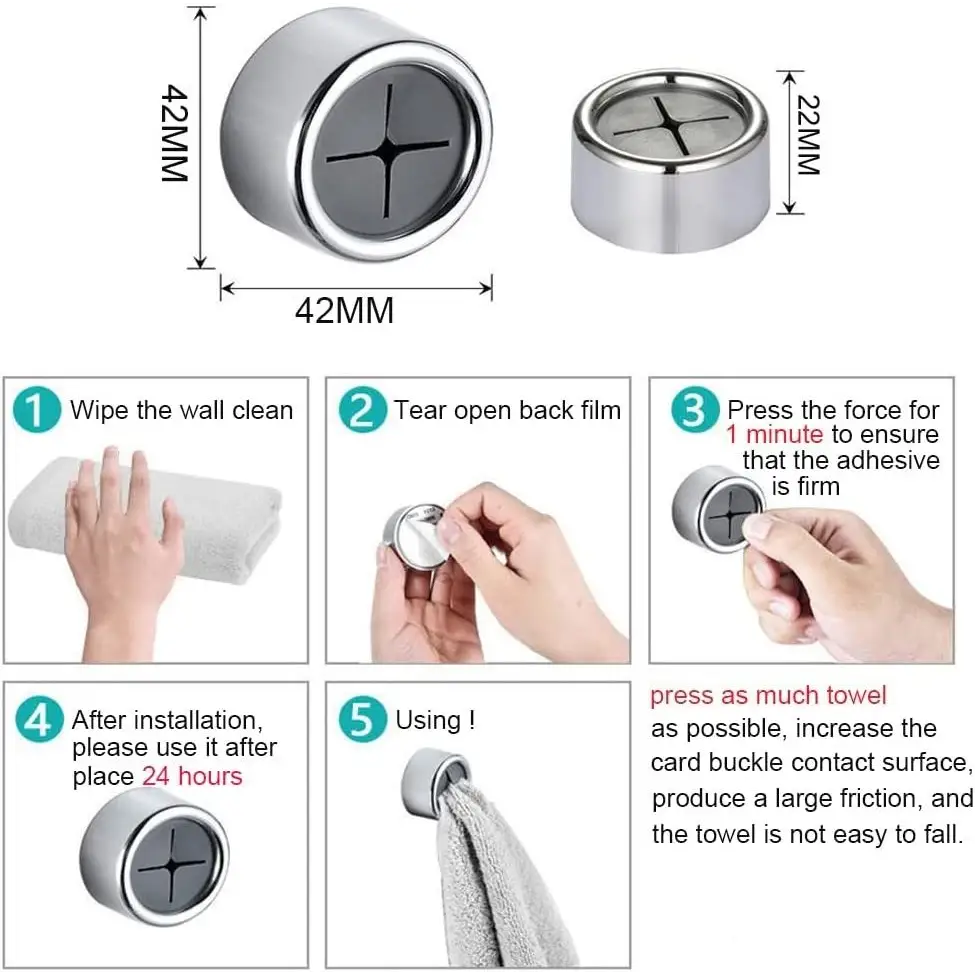 42MM

42MM

22MM

1 Wipe the wall clean

2 Tear open back film

3 Press the force for 1 minute to ensure that the adhesive is firm

4 After installation, please use it after place 24 hours

5 Using !

press as much towel as possible, increase the card buckle contact surface, produce a large friction, and the towel is not easy to fall.