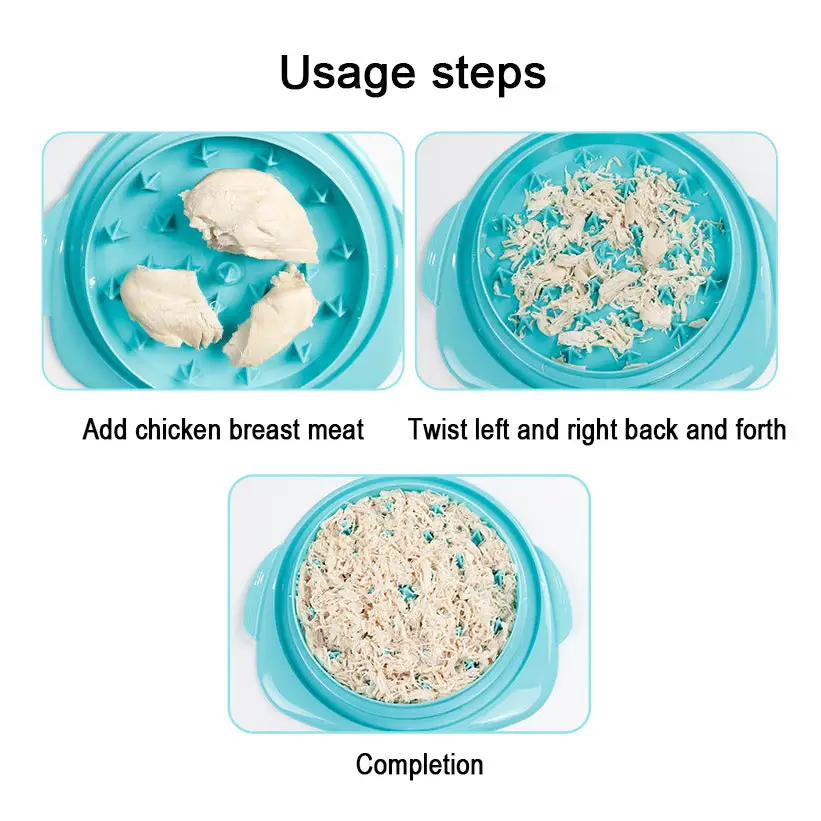 Usage steps

Add chicken breast meat

Twist left and right back and forth

Completion