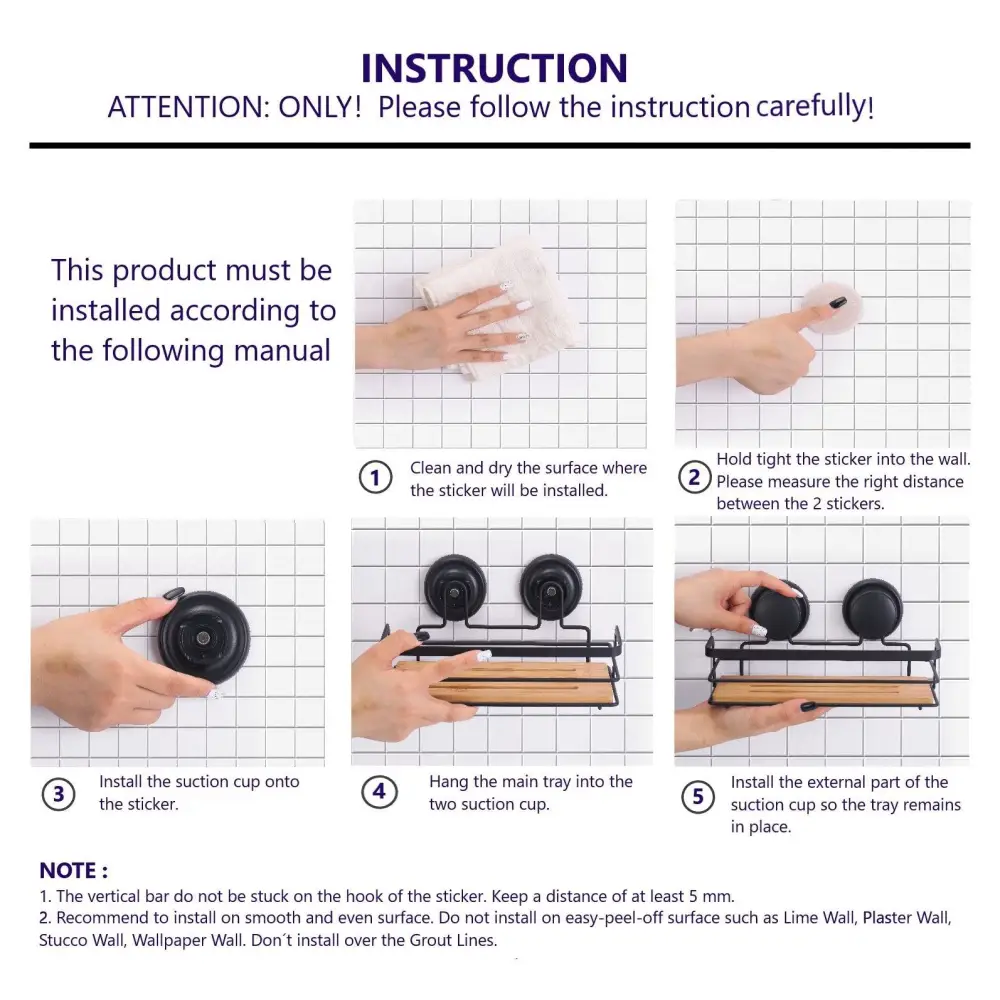 INSTRUCTION
ATTENTION: ONLY! Please follow the instruction carefully!

This product must be installed according to the following manual

1 Clean and dry the surface where the sticker will be installed.

2 Hold tight the sticker into the wall. Please measure the right distance between the 2 stickers.

3 Install the suction cup onto the sticker.

4 Hang the main tray into the two suction cup.

5 Install the external part of the suction cup so the tray remains in place.

NOTE :
1. The vertical bar do not be stuck on the hook of the sticker. Keep a distance of at least 5 mm.
2. Recommend to install on smooth and even surface. Do not install on easy-peel-off surface such as Lime Wall, Plaster Wall, Stucco Wall, Wallpaper Wall. Don´t install over the Grout Lines.