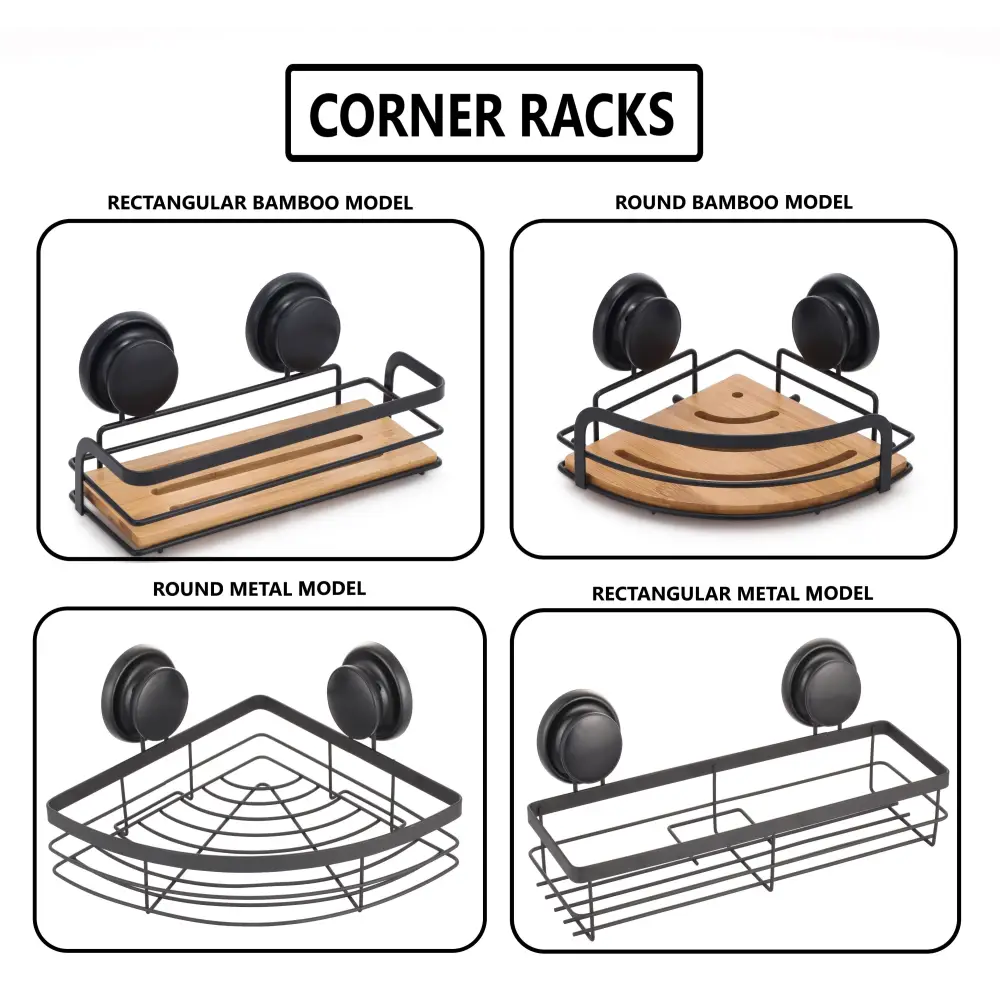 CORNER RACKS

RECTANGULAR BAMBOO MODEL

ROUND BAMBOO MODEL

ROUND METAL MODEL

RECTANGULAR METAL MODEL