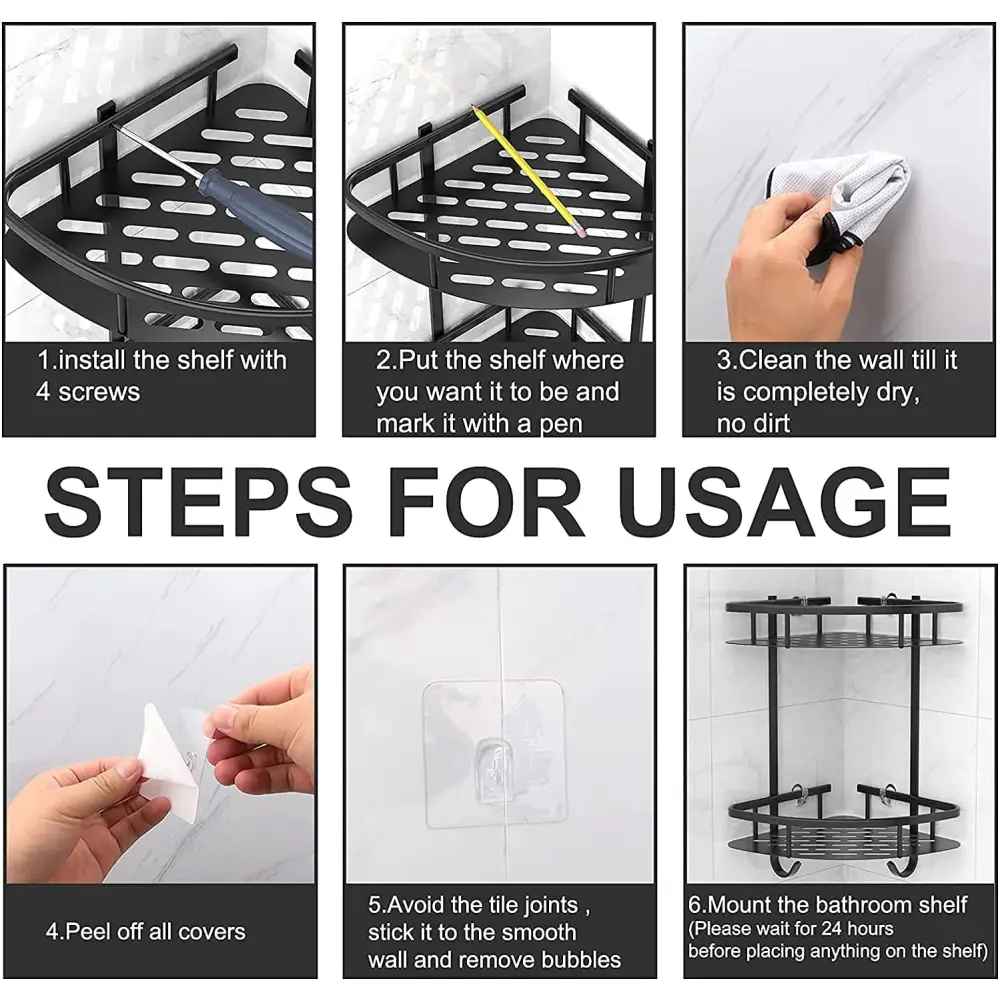 1.install the shelf with 4 screws

2.Put the shelf where you want it to be and mark it with a pen

3.Clean the wall till it is completely dry, no dirt

STEPS FOR USAGE

4.Peel off all covers

5.Avoid the tile joints , stick it to the smooth wall and remove bubbles

6.Mount the bathroom shelf (Please wait for 24 hours before placing anything on the shelf)